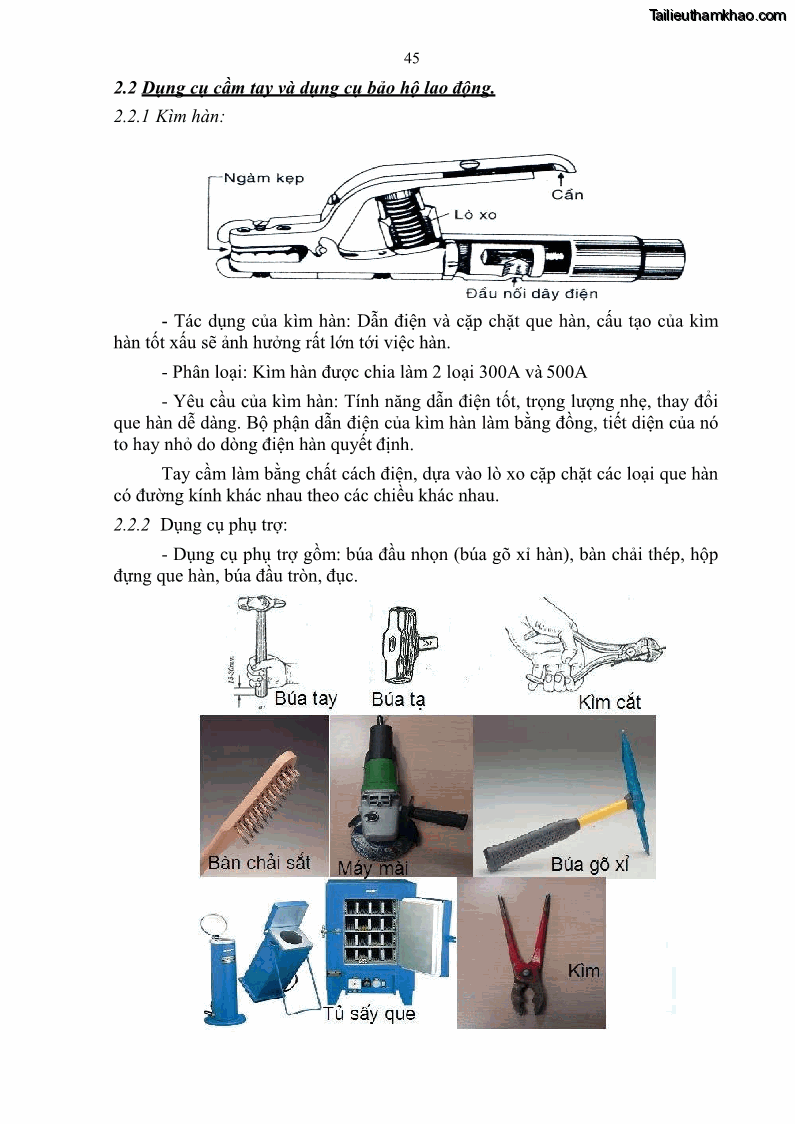 Tailieuthamkhao.com

45

2.2 Dụng cụ cầm tay và dụng cụ bảo hộ lao động.

2.2.1 Kìm hàn:

Ngàm kẹp
Cần
Lò xo
Đầu nối dây điện

- Tác dụng của kìm hàn: Dẫn điện và cặp chặt que hàn, cấu tạo của kìm hàn tốt xấu sẽ ảnh hưởng rất lớn tới việc hàn.

- Phân loại: Kìm hàn được chia làm 2 loại 300A và 500A

- Yêu cầu của kìm hàn: Tính năng dẫn điện tốt, trọng lượng nhẹ, thay đổi que hàn dễ dàng. Bộ phận dẫn điện của kìm hàn làm bằng đồng, tiết diện của nó to hay nhỏ do dòng điện hàn quyết định.

Tay cầm làm bằng chất cách điện, dựa vào lò xo cặp chặt các loại que hàn có đường kính khác nhau theo các chiều khác nhau.

2.2.2 Dụng cụ phụ trợ:

- Dụng cụ phụ trợ gồm: búa đầu nhọn (búa gõ xỉ hàn), bàn chải thép, hộp đựng que hàn, búa đầu tròn, đục.

Búa tay
Búa tạ
Kìm cắt
Bàn chải sắt
Máy mài
Búa gõ xỉ
Tủ sấy que
Kìm