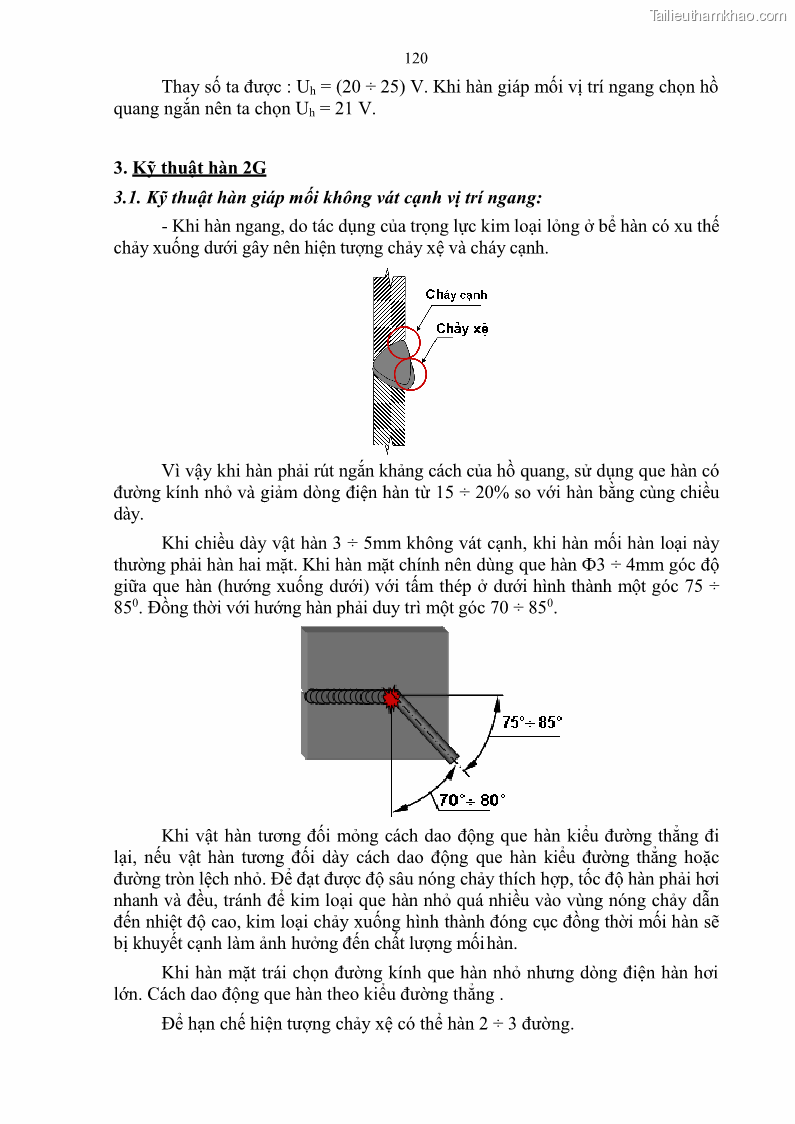 Tailieuthamkhao.com

120

Thay số ta được : $U_h = (20 \div 25)$ V. Khi hàn giáp mối vị trí ngang chọn hồ quang ngắn nên ta chọn $U_h = 21$ V.

3. Kỹ thuật hàn 2G

3.1. Kỹ thuật hàn giáp mối không vát cạnh vị trí ngang:

- Khi hàn ngang, do tác dụng của trọng lực kim loại lỏng ở bể hàn có xu thế chảy xuống dưới gây nên hiện tượng chảy xệ và cháy cạnh.

Cháy cạnh

Chảy xệ

Vì vậy khi hàn phải rút ngắn khảng cách của hồ quang, sử dụng que hàn có đường kính nhỏ và giảm dòng điện hàn từ $15 \div 20\%$ so với hàn bằng cùng chiều dày.

Khi chiều dày vật hàn $3 \div 5$mm không vát cạnh, khi hàn mối hàn loại này thường phải hàn hai mặt. Khi hàn mặt chính nên dùng que hàn $\Phi 3 \div 4$mm góc độ giữa que hàn (hướng xuống dưới) với tấm thép ở dưới hình thành một góc $75 \div 85^0$. Đồng thời với hướng hàn phải duy trì một góc $70 \div 85^0$.

$75° \div 85°$

$70° \div 80°$

Khi vật hàn tương đối mỏng cách dao động que hàn kiểu đường thẳng đi lại, nếu vật hàn tương đối dày cách dao động que hàn kiểu đường thẳng hoặc đường tròn lệch nhỏ. Để đạt được độ sâu nóng chảy thích hợp, tốc độ hàn phải hơi nhanh và đều, tránh để kim loại que hàn nhỏ quá nhiều vào vùng nóng chảy dẫn đến nhiệt độ cao, kim loại chảy xuống hình thành đóng cục đồng thời mối hàn sẽ bị khuyết cạnh làm ảnh hưởng đến chất lượng mối hàn.

Khi hàn mặt trái chọn đường kính que hàn nhỏ nhưng dòng điện hàn hơi lớn. Cách dao động que hàn theo kiểu đường thẳng .

Để hạn chế hiện tượng chảy xệ có thể hàn $2 \div 3$ đường.