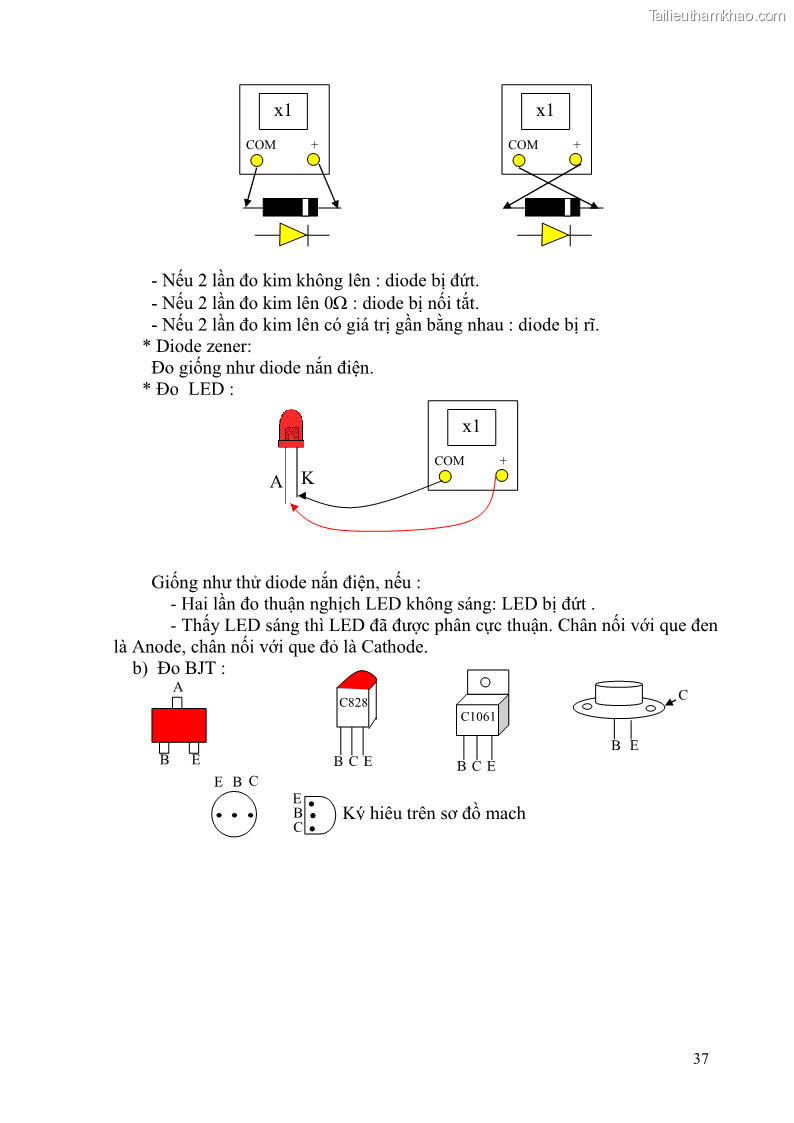 Tailieuthamkhao.com

x1
COM +

x1
COM +

- Nếu 2 lần đo kim không lên : diode bị đứt.
- Nếu 2 lần đo kim lên 0Ω : diode bị nối tắt.
- Nếu 2 lần đo kim lên có giá trị gần bằng nhau : diode bị rĩ.
* Diode zener:
Đo giống như diode nắn điện.
* Đo LED :

A K
x1
COM +

Giống như thử diode nắn điện, nếu :
- Hai lần đo thuận nghịch LED không sáng: LED bị đứt .
- Thấy LED sáng thì LED đã được phân cực thuận. Chân nối với que đen là Anode, chân nối với que đỏ là Cathode.
b) Đo BJT :

A
B E
C828
B C E
C1061
B C E
C
B E
E B C
E
B
C
Ký hiêu trên sơ đồ mach

37