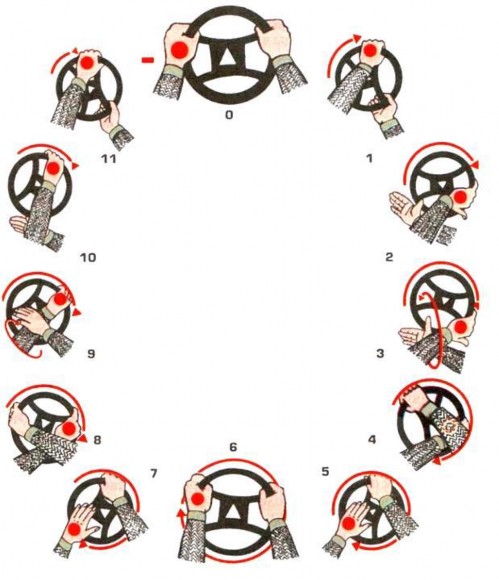 0

1

2

3

4

5

6

7

8

9

10

11