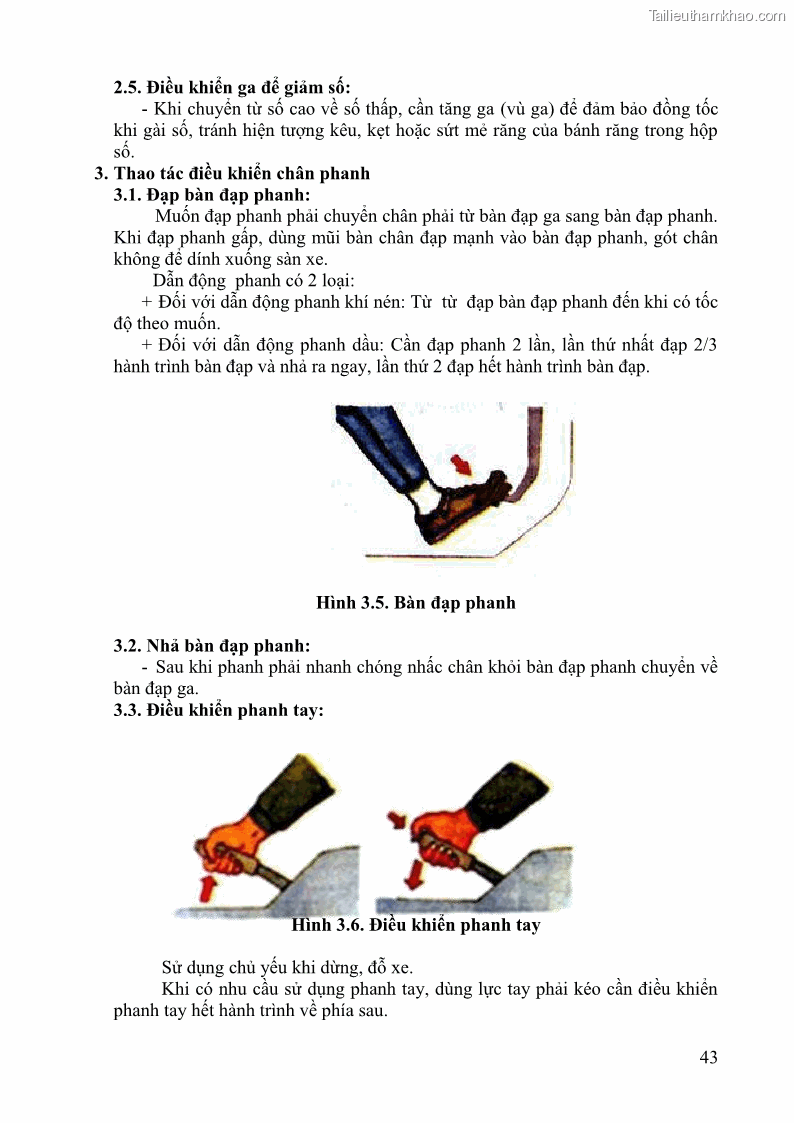 Tailieuthamkhao.com

2.5. Điều khiển ga để giảm số:

- Khi chuyển từ số cao về số thấp, cần tăng ga (vù ga) để đảm bảo đồng tốc khi gài số, tránh hiện tượng kêu, kẹt hoặc sứt mẻ răng của bánh răng trong hộp số.

3. Thao tác điều khiển chân phanh

3.1. Đạp bàn đạp phanh:

Muốn đạp phanh phải chuyển chân phải từ bàn đạp ga sang bàn đạp phanh. Khi đạp phanh gấp, dùng mũi bàn chân đạp mạnh vào bàn đạp phanh, gót chân không để dính xuống sàn xe.

Dẫn động phanh có 2 loại:

+ Đối với dẫn động phanh khí nén: Từ từ đạp bàn đạp phanh đến khi có tốc độ theo muốn.

+ Đối với dẫn động phanh dầu: Cần đạp phanh 2 lần, lần thứ nhất đạp 2/3 hành trình bàn đạp và nhả ra ngay, lần thứ 2 đạp hết hành trình bàn đạp.

Hình 3.5. Bàn đạp phanh

3.2. Nhả bàn đạp phanh:

- Sau khi phanh phải nhanh chóng nhấc chân khỏi bàn đạp phanh chuyển về bàn đạp ga.

3.3. Điều khiển phanh tay:

Hình 3.6. Điều khiển phanh tay

Sử dụng chủ yếu khi dừng, đỗ xe.

Khi có nhu cầu sử dụng phanh tay, dùng lực tay phải kéo cần điều khiển phanh tay hết hành trình về phía sau.

43