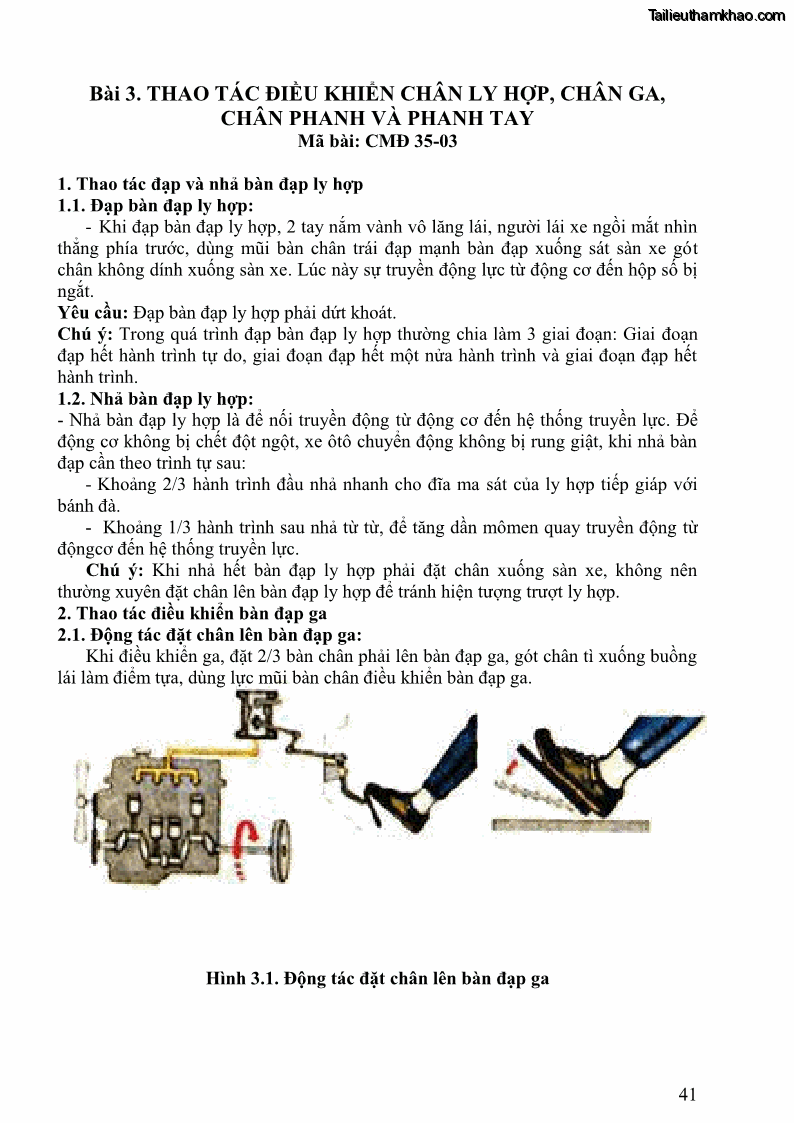 Tailieuthamkhao.com

Bài 3. THAO TÁC ĐIỀU KHIỂN CHÂN LY HỢP, CHÂN GA, CHÂN PHANH VÀ PHANH TAY
Mã bài: CMĐ 35-03

1. Thao tác đạp và nhả bàn đạp ly hợp
1.1. Đạp bàn đạp ly hợp:
- Khi đạp bàn đạp ly hợp, 2 tay nắm vành vô lăng lái, người lái xe ngồi mắt nhìn thẳng phía trước, dùng mũi bàn chân trái đạp mạnh bàn đạp xuống sát sàn xe gót chân không dính xuống sàn xe. Lúc này sự truyền động lực từ động cơ đến hộp số bị ngắt.
Yêu cầu: Đạp bàn đạp ly hợp phải dứt khoát.
Chú ý: Trong quá trình đạp bàn đạp ly hợp thường chia làm 3 giai đoạn: Giai đoạn đạp hết hành trình tự do, giai đoạn đạp hết một nửa hành trình và giai đoạn đạp hết hành trình.
1.2. Nhả bàn đạp ly hợp:
- Nhả bàn đạp ly hợp là để nối truyền động từ động cơ đến hệ thống truyền lực. Để động cơ không bị chết đột ngột, xe ôtô chuyển động không bị rung giật, khi nhả bàn đạp cần theo trình tự sau:
- Khoảng 2/3 hành trình đầu nhả nhanh cho đĩa ma sát của ly hợp tiếp giáp với bánh đà.
- Khoảng 1/3 hành trình sau nhả từ từ, để tăng dần mômen quay truyền động từ độngcơ đến hệ thống truyền lực.
Chú ý: Khi nhả hết bàn đạp ly hợp phải đặt chân xuống sàn xe, không nên thường xuyên đặt chân lên bàn đạp ly hợp để tránh hiện tượng trượt ly hợp.
2. Thao tác điều khiển bàn đạp ga
2.1. Động tác đặt chân lên bàn đạp ga:
Khi điều khiển ga, đặt 2/3 bàn chân phải lên bàn đạp ga, gót chân tì xuống buồng lái làm điểm tựa, dùng lực mũi bàn chân điều khiển bàn đạp ga.

Hình 3.1. Động tác đặt chân lên bàn đạp ga

41