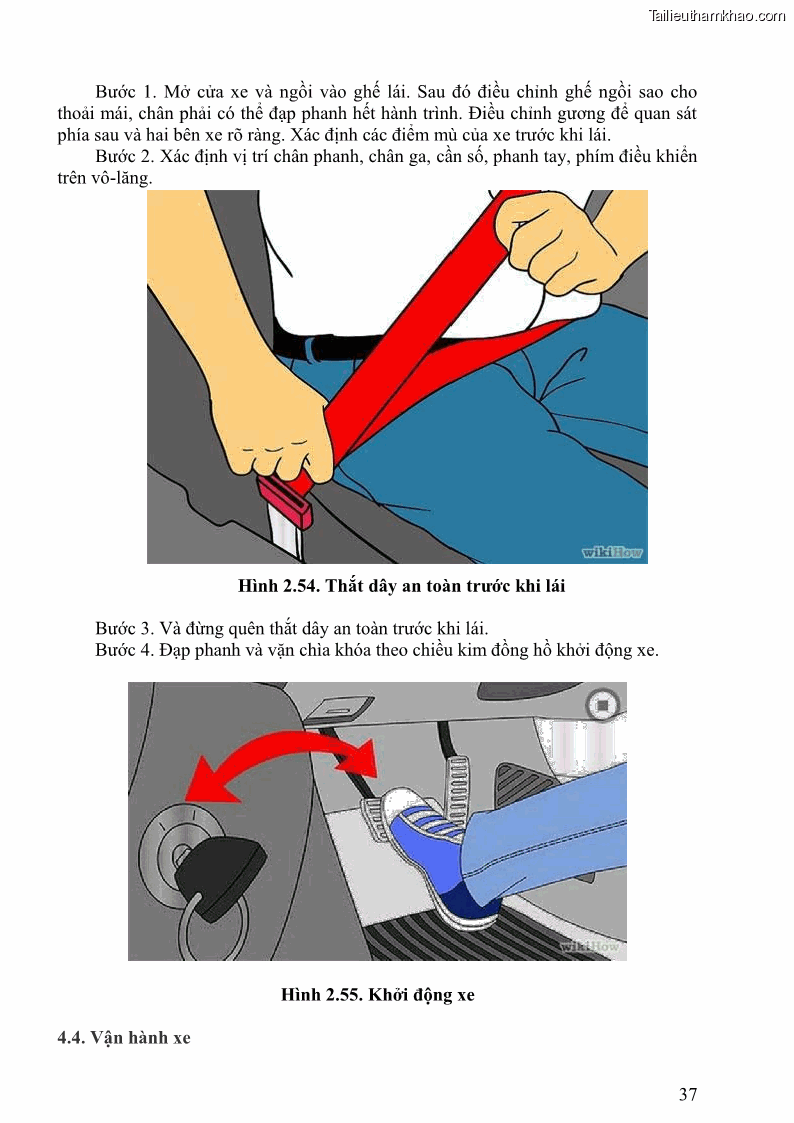 Tailieuthamkhao.com

Bước 1. Mở cửa xe và ngồi vào ghế lái. Sau đó điều chỉnh ghế ngồi sao cho thoải mái, chân phải có thể đạp phanh hết hành trình. Điều chỉnh gương để quan sát phía sau và hai bên xe rõ ràng. Xác định các điểm mù của xe trước khi lái.

Bước 2. Xác định vị trí chân phanh, chân ga, cần số, phanh tay, phím điều khiển trên vô-lăng.

wikiHow

Hình 2.54. Thắt dây an toàn trước khi lái

Bước 3. Và đừng quên thắt dây an toàn trước khi lái.

Bước 4. Đạp phanh và vặn chìa khóa theo chiều kim đồng hồ khởi động xe.

wikiHow

Hình 2.55. Khởi động xe

4.4. Vận hành xe

37