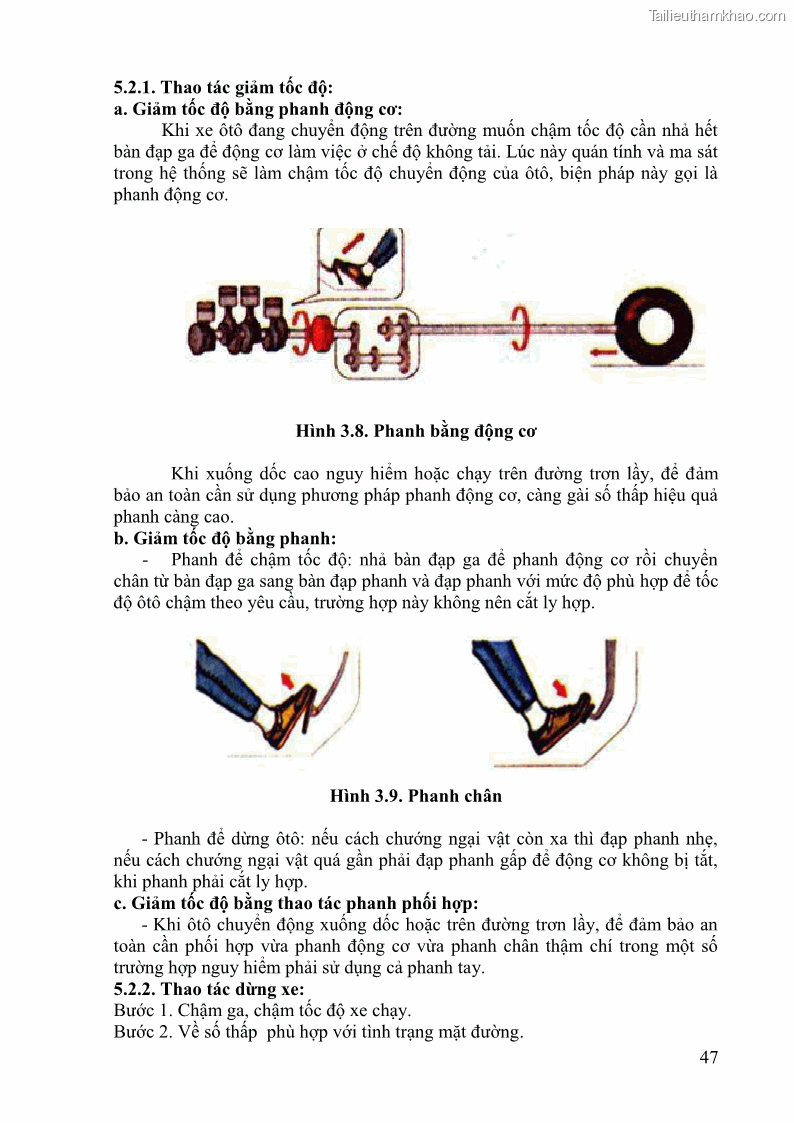 Tailieuthamkhao.com

5.2.1. Thao tác giảm tốc độ:
a. Giảm tốc độ bằng phanh động cơ:

Khi xe ôtô đang chuyển động trên đường muốn chậm tốc độ cần nhả hết bàn đạp ga để động cơ làm việc ở chế độ không tải. Lúc này quán tính và ma sát trong hệ thống sẽ làm chậm tốc độ chuyển động của ôtô, biện pháp này gọi là phanh động cơ.

Hình 3.8. Phanh bằng động cơ

Khi xuống dốc cao nguy hiểm hoặc chạy trên đường trơn lầy, để đảm bảo an toàn cần sử dụng phương pháp phanh động cơ, càng gài số thấp hiệu quả phanh càng cao.
b. Giảm tốc độ bằng phanh:
- Phanh để chậm tốc độ: nhả bàn đạp ga để phanh động cơ rồi chuyển chân từ bàn đạp ga sang bàn đạp phanh và đạp phanh với mức độ phù hợp để tốc độ ôtô chậm theo yêu cầu, trường hợp này không nên cắt ly hợp.

Hình 3.9. Phanh chân

- Phanh để dừng ôtô: nếu cách chướng ngại vật còn xa thì đạp phanh nhẹ, nếu cách chướng ngại vật quá gần phải đạp phanh gấp để động cơ không bị tắt, khi phanh phải cắt ly hợp.
c. Giảm tốc độ bằng thao tác phanh phối hợp:
- Khi ôtô chuyển động xuống dốc hoặc trên đường trơn lầy, để đảm bảo an toàn cần phối hợp vừa phanh động cơ vừa phanh chân thậm chí trong một số trường hợp nguy hiểm phải sử dụng cả phanh tay.
5.2.2. Thao tác dừng xe:
Bước 1. Chậm ga, chậm tốc độ xe chạy.
Bước 2. Về số thấp phù hợp với tình trạng mặt đường.

47