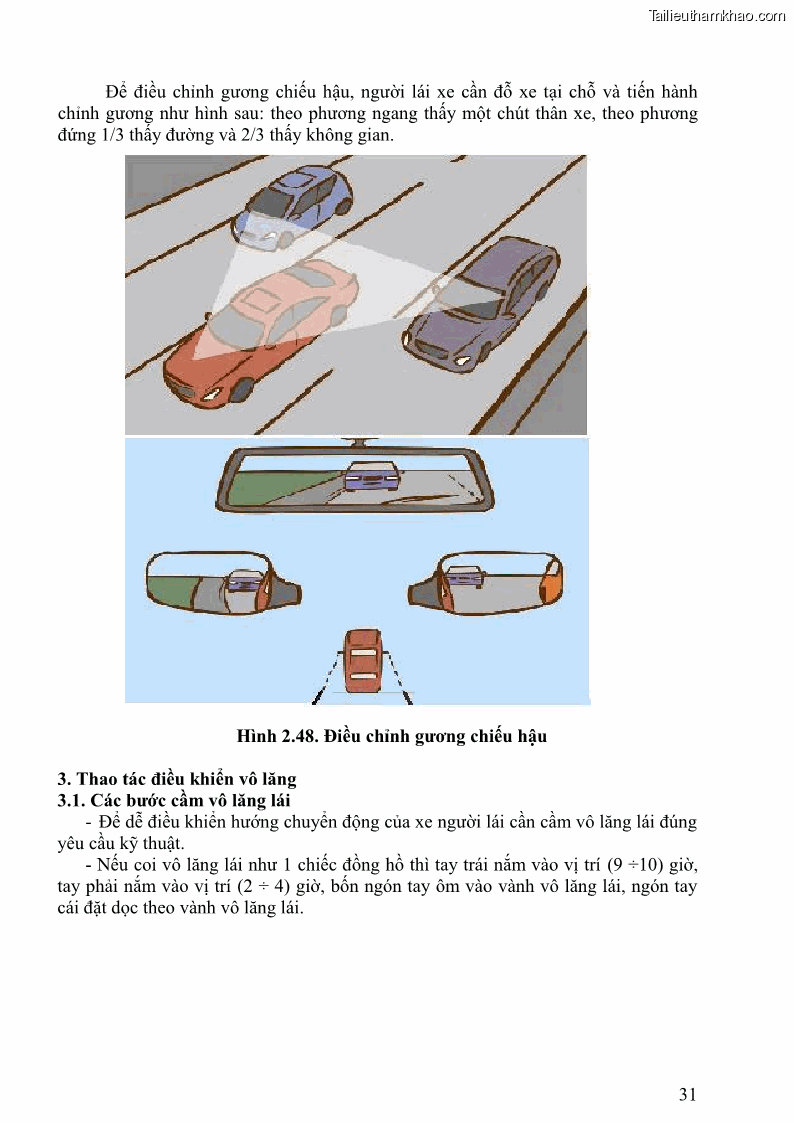 Tailieuthamkhao.com

Để điều chỉnh gương chiếu hậu, người lái xe cần đỗ xe tại chỗ và tiến hành chỉnh gương như hình sau: theo phương ngang thấy một chút thân xe, theo phương đứng 1/3 thấy đường và 2/3 thấy không gian.

Hình 2.48. Điều chỉnh gương chiếu hậu

3. Thao tác điều khiển vô lăng
3.1. Các bước cầm vô lăng lái
- Để dễ điều khiển hướng chuyển động của xe người lái cần cầm vô lăng lái đúng yêu cầu kỹ thuật.
- Nếu coi vô lăng lái như 1 chiếc đồng hồ thì tay trái nắm vào vị trí (9 ÷10) giờ, tay phải nắm vào vị trí (2 ÷ 4) giờ, bốn ngón tay ôm vào vành vô lăng lái, ngón tay cái đặt dọc theo vành vô lăng lái.

31