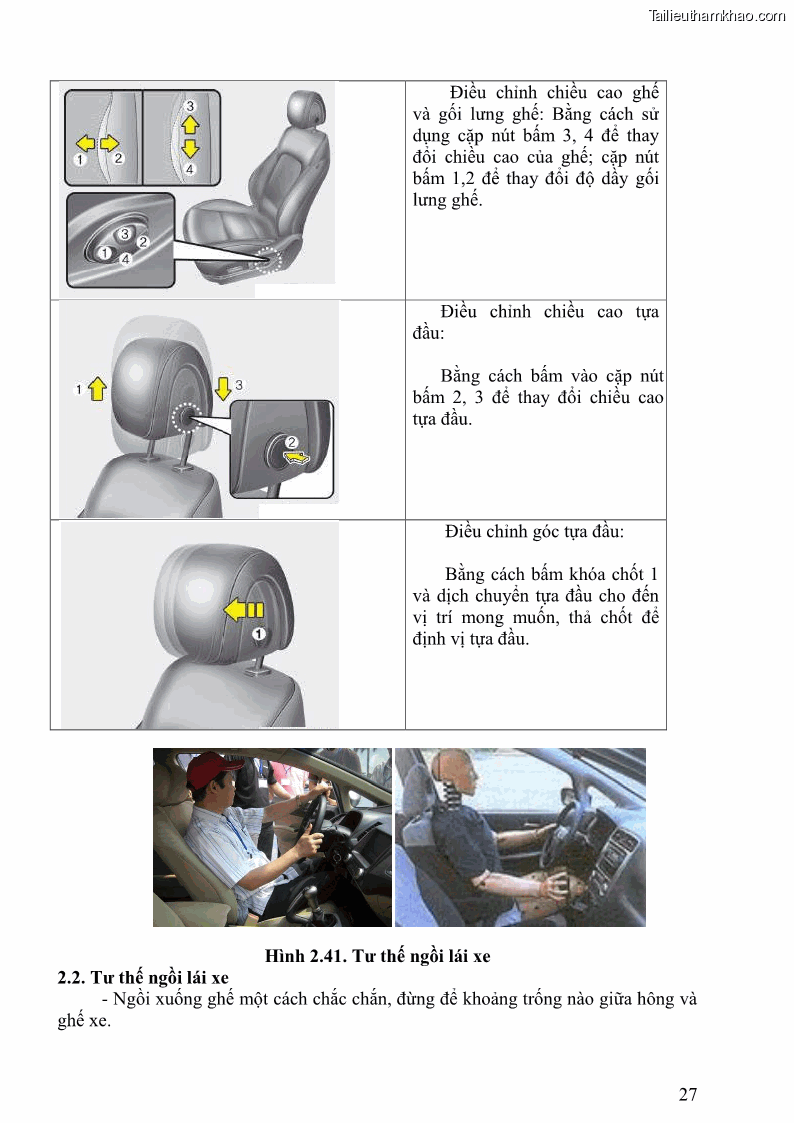 Tailieuthamkhao.com

| 1 2 3 4 3 2 1 4 | Điều chỉnh chiều cao ghế và gối lưng ghế: Bằng cách sử dụng cặp nút bấm 3, 4 để thay đổi chiều cao của ghế; cặp nút bấm 1,2 để thay đổi độ dầy gối lưng ghế. |
|---|---|
| 1 3 2 | Điều chỉnh chiều cao tựa đầu: Bằng cách bấm vào cặp nút bấm 2, 3 để thay đổi chiều cao tựa đầu. |
| 1 | Điều chỉnh góc tựa đầu: Bằng cách bấm khóa chốt 1 và dịch chuyển tựa đầu cho đến vị trí mong muốn, thả chốt để định vị tựa đầu. |

Hình 2.41. Tư thế ngồi lái xe

2.2. Tư thế ngồi lái xe

- Ngồi xuống ghế một cách chắc chắn, đừng để khoảng trống nào giữa hông và ghế xe.

27