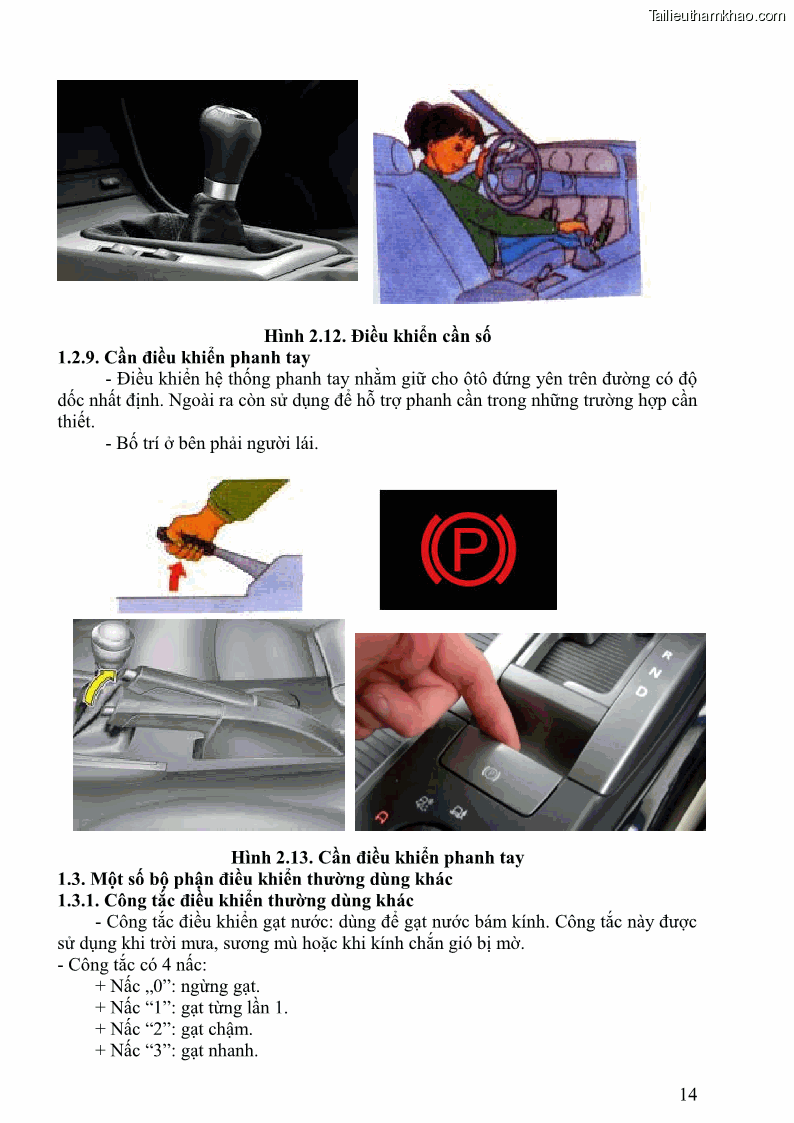 Tailieuthamkhao.com

Hình 2.12. Điều khiển cần số
1.2.9. Cần điều khiển phanh tay
- Điều khiển hệ thống phanh tay nhằm giữ cho ôtô đứng yên trên đường có độ dốc nhất định. Ngoài ra còn sử dụng để hỗ trợ phanh cần trong những trường hợp cần thiết.
- Bố trí ở bên phải người lái.

P

R
N
D

Hình 2.13. Cần điều khiển phanh tay
1.3. Một số bộ phận điều khiển thường dùng khác
1.3.1. Công tắc điều khiển thường dùng khác
- Công tắc điều khiển gạt nước: dùng để gạt nước bám kính. Công tắc này được sử dụng khi trời mưa, sương mù hoặc khi kính chắn gió bị mờ.
- Công tắc có 4 nấc:
+ Nấc „0”: ngừng gạt.
+ Nấc “1”: gạt từng lần 1.
+ Nấc “2”: gạt chậm.
+ Nấc “3”: gạt nhanh.

14