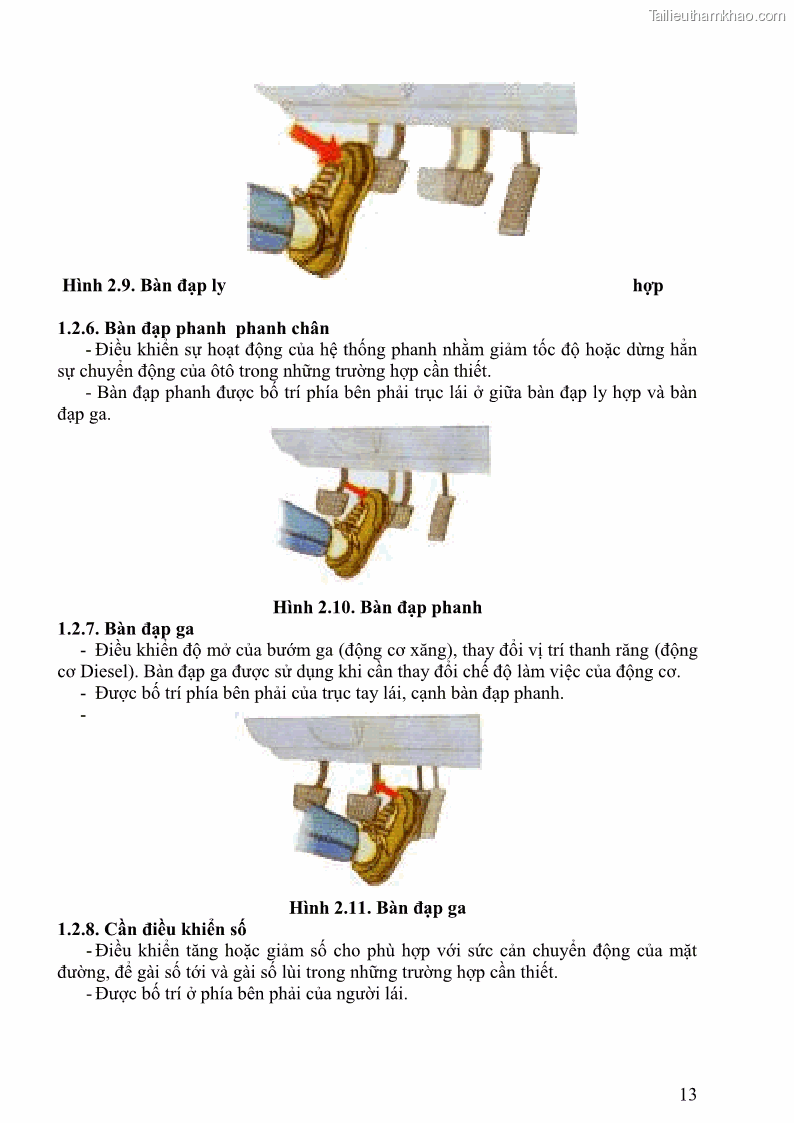 Tailieuthamkhao.com

Hình 2.9. Bàn đạp ly hợp

1.2.6. Bàn đạp phanh phanh chân

- Điều khiển sự hoạt động của hệ thống phanh nhằm giảm tốc độ hoặc dừng hẳn sự chuyển động của ôtô trong những trường hợp cần thiết.

- Bàn đạp phanh được bố trí phía bên phải trục lái ở giữa bàn đạp ly hợp và bàn đạp ga.

Hình 2.10. Bàn đạp phanh

1.2.7. Bàn đạp ga

- Điều khiển độ mở của bướm ga (động cơ xăng), thay đổi vị trí thanh răng (động cơ Diesel). Bàn đạp ga được sử dụng khi cần thay đổi chế độ làm việc của động cơ.

- Được bố trí phía bên phải của trục tay lái, cạnh bàn đạp phanh.

-

Hình 2.11. Bàn đạp ga

1.2.8. Cần điều khiển số

- Điều khiển tăng hoặc giảm số cho phù hợp với sức cản chuyển động của mặt đường, để gài số tới và gài số lùi trong những trường hợp cần thiết.

- Được bố trí ở phía bên phải của người lái.

13