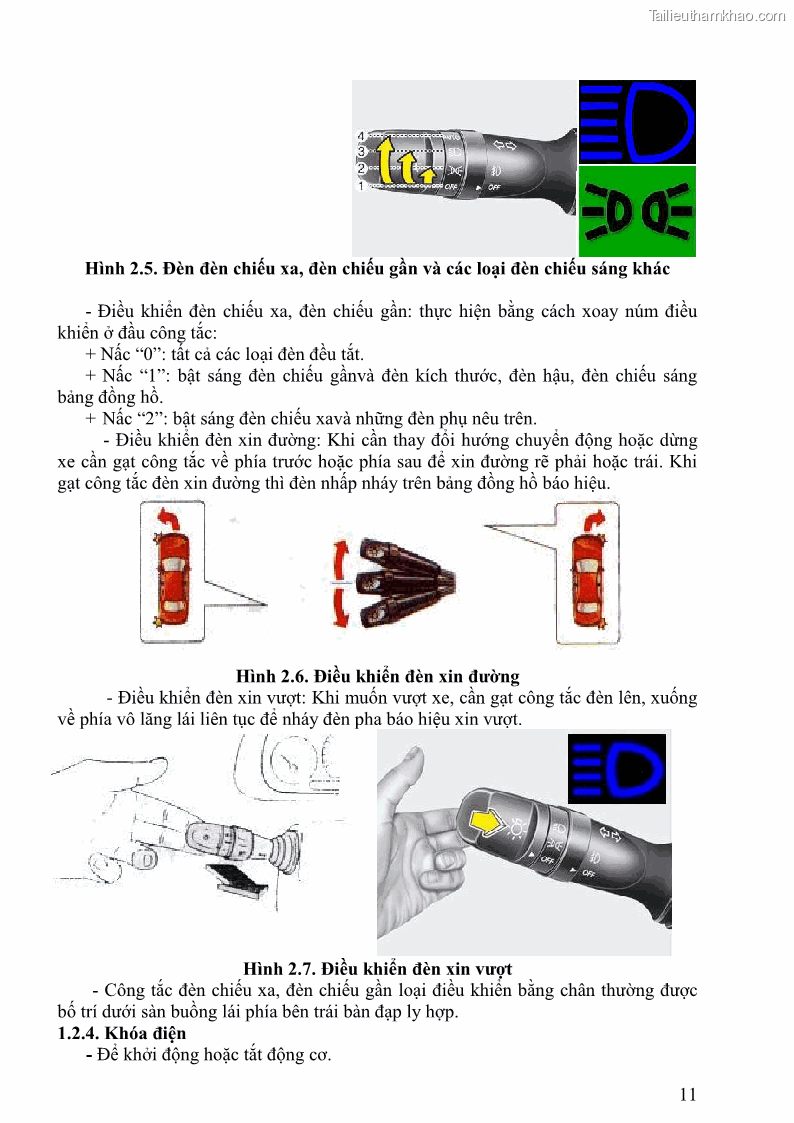 Tailieuthamkhao.com

4
3
2
1
OFF
OFF

Hình 2.5. Đèn đèn chiếu xa, đèn chiếu gần và các loại đèn chiếu sáng khác

- Điều khiển đèn chiếu xa, đèn chiếu gần: thực hiện bằng cách xoay núm điều khiển ở đầu công tắc:
+ Nấc “0”: tất cả các loại đèn đều tắt.
+ Nấc “1”: bật sáng đèn chiếu gầnvà đèn kích thước, đèn hậu, đèn chiếu sáng bảng đồng hồ.
+ Nấc “2”: bật sáng đèn chiếu xavà những đèn phụ nêu trên.
- Điều khiển đèn xin đường: Khi cần thay đổi hướng chuyển động hoặc dừng xe cần gạt công tắc về phía trước hoặc phía sau để xin đường rẽ phải hoặc trái. Khi gạt công tắc đèn xin đường thì đèn nhấp nháy trên bảng đồng hồ báo hiệu.

Hình 2.6. Điều khiển đèn xin đường
- Điều khiển đèn xin vượt: Khi muốn vượt xe, cần gạt công tắc đèn lên, xuống về phía vô lăng lái liên tục để nháy đèn pha báo hiệu xin vượt.

OFF
OFF

Hình 2.7. Điều khiển đèn xin vượt
- Công tắc đèn chiếu xa, đèn chiếu gần loại điều khiển bằng chân thường được bố trí dưới sàn buồng lái phía bên trái bàn đạp ly hợp.
1.2.4. Khóa điện
- Để khởi động hoặc tắt động cơ.

11