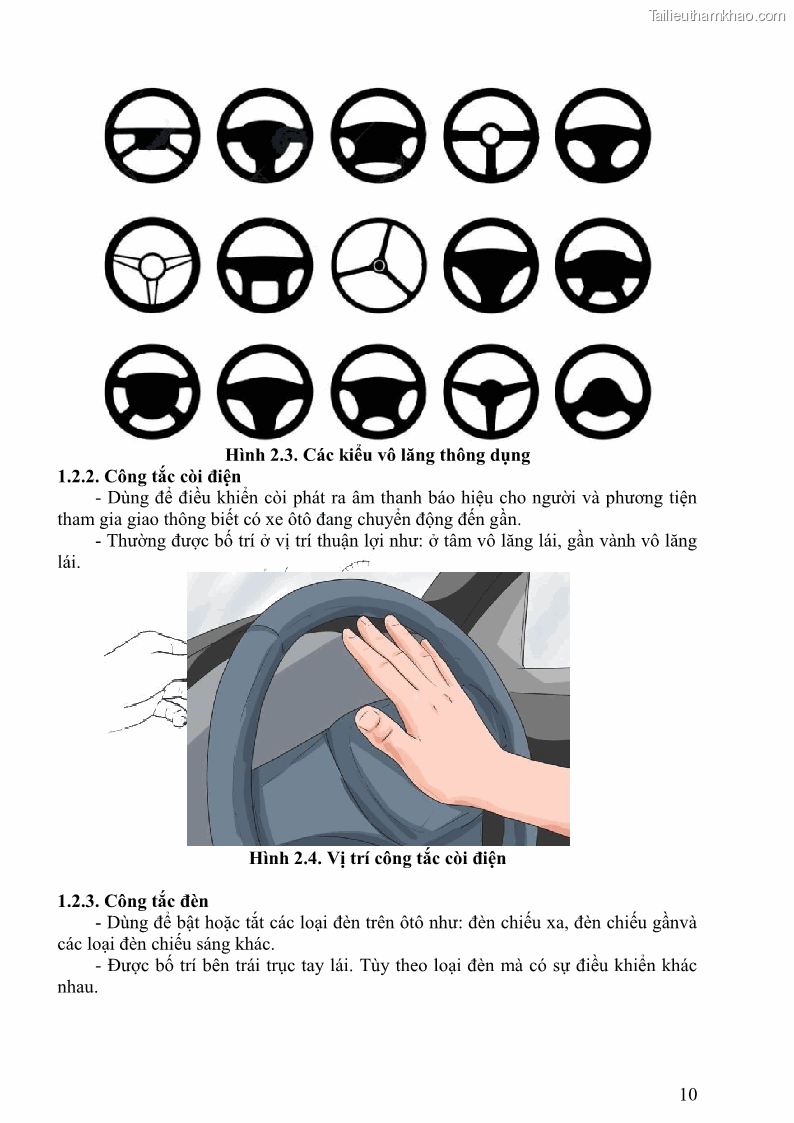 Tailieuthamkhao.com

Hình 2.3. Các kiểu vô lăng thông dụng

1.2.2. Công tắc còi điện

- Dùng để điều khiển còi phát ra âm thanh báo hiệu cho người và phương tiện tham gia giao thông biết có xe ôtô đang chuyển động đến gần.

- Thường được bố trí ở vị trí thuận lợi như: ở tâm vô lăng lái, gần vành vô lăng lái.

Hình 2.4. Vị trí công tắc còi điện

1.2.3. Công tắc đèn

- Dùng để bật hoặc tắt các loại đèn trên ôtô như: đèn chiếu xa, đèn chiếu gầnvà các loại đèn chiếu sáng khác.

- Được bố trí bên trái trục tay lái. Tùy theo loại đèn mà có sự điều khiển khác nhau.

10