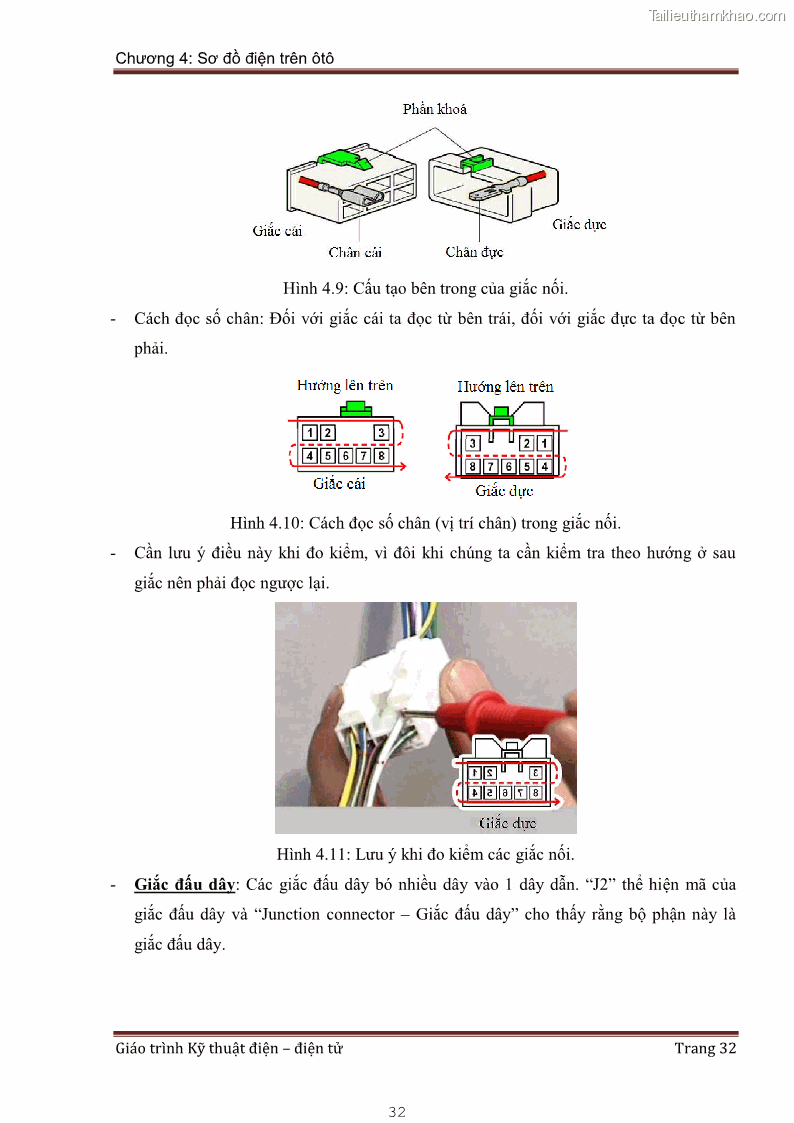 Tailieuthamkhao.com

Chương 4: Sơ đồ điện trên ôtô

Phần khoá

Giắc cái

Chân cái

Chân đực

Giắc đực

Hình 4.9: Cấu tạo bên trong của giắc nối.

- Cách đọc số chân: Đối với giắc cái ta đọc từ bên trái, đối với giắc đực ta đọc từ bên phải.

Hướng lên trên

1 2 3
4 5 6 7 8

Giắc cái

Hướng lên trên

3 2 1
8 7 6 5 4

Giắc đực

Hình 4.10: Cách đọc số chân (vị trí chân) trong giắc nối.

- Cần lưu ý điều này khi đo kiểm, vì đôi khi chúng ta cần kiểm tra theo hướng ở sau giắc nên phải đọc ngược lại.

1 2 3
4 5 6 7 8

Giắc đực

Hình 4.11: Lưu ý khi đo kiểm các giắc nối.

- Giắc đấu dây: Các giắc đấu dây bó nhiều dây vào 1 dây dẫn. “J2” thể hiện mã của giắc đấu dây và “Junction connector – Giắc đấu dây” cho thấy rằng bộ phận này là giắc đấu dây.

Giáo trình Kỹ thuật điện – điện tử

Trang 32

32