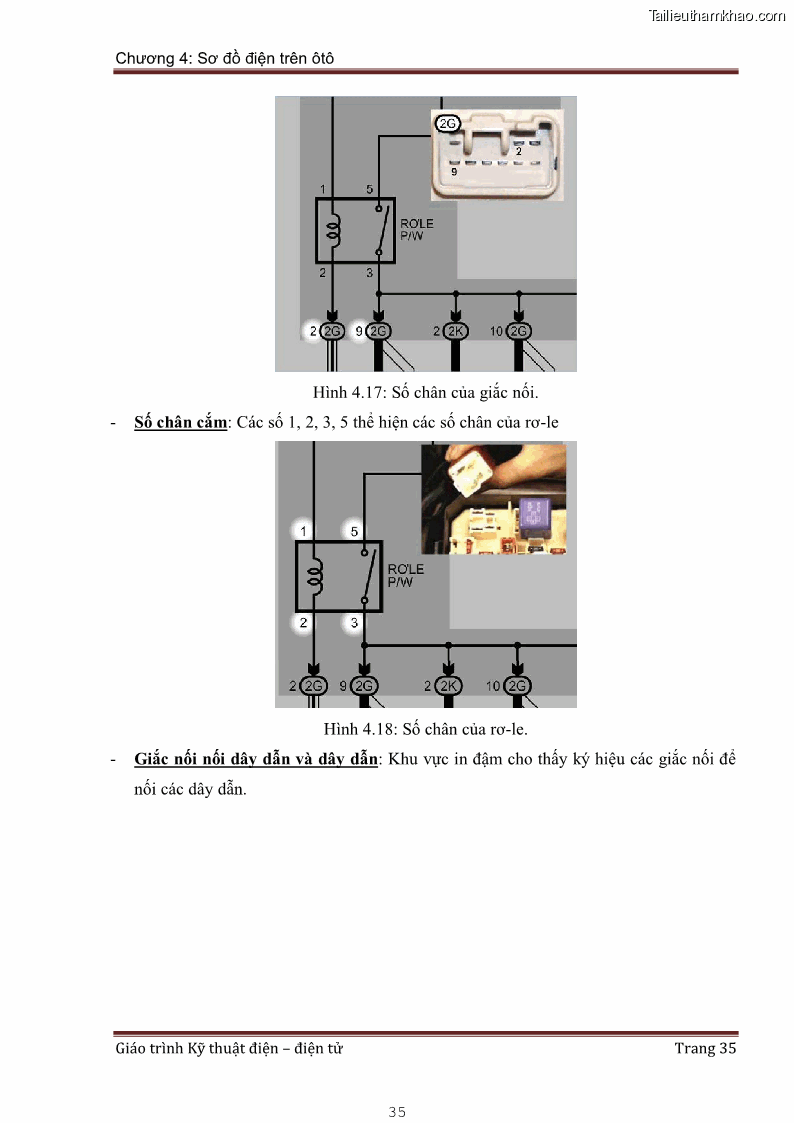 Tailieuthamkhao.com

Chương 4: Sơ đồ điện trên ôtô

2G
2
9
1
5
RƠLE
P/W
2
3
2 2G 9 2G 2 2K 10 2G

Hình 4.17: Số chân của giắc nối.

- **Số chân cắm**: Các số 1, 2, 3, 5 thể hiện các số chân của rơ-le

1
5
RƠLE
P/W
2
3
2 2G 9 2G 2 2K 10 2G

Hình 4.18: Số chân của rơ-le.

- **Giắc nối nối dây dẫn và dây dẫn**: Khu vực in đậm cho thấy ký hiệu các giắc nối để nối các dây dẫn.

Giáo trình Kỹ thuật điện – điện tử
Trang 35

35