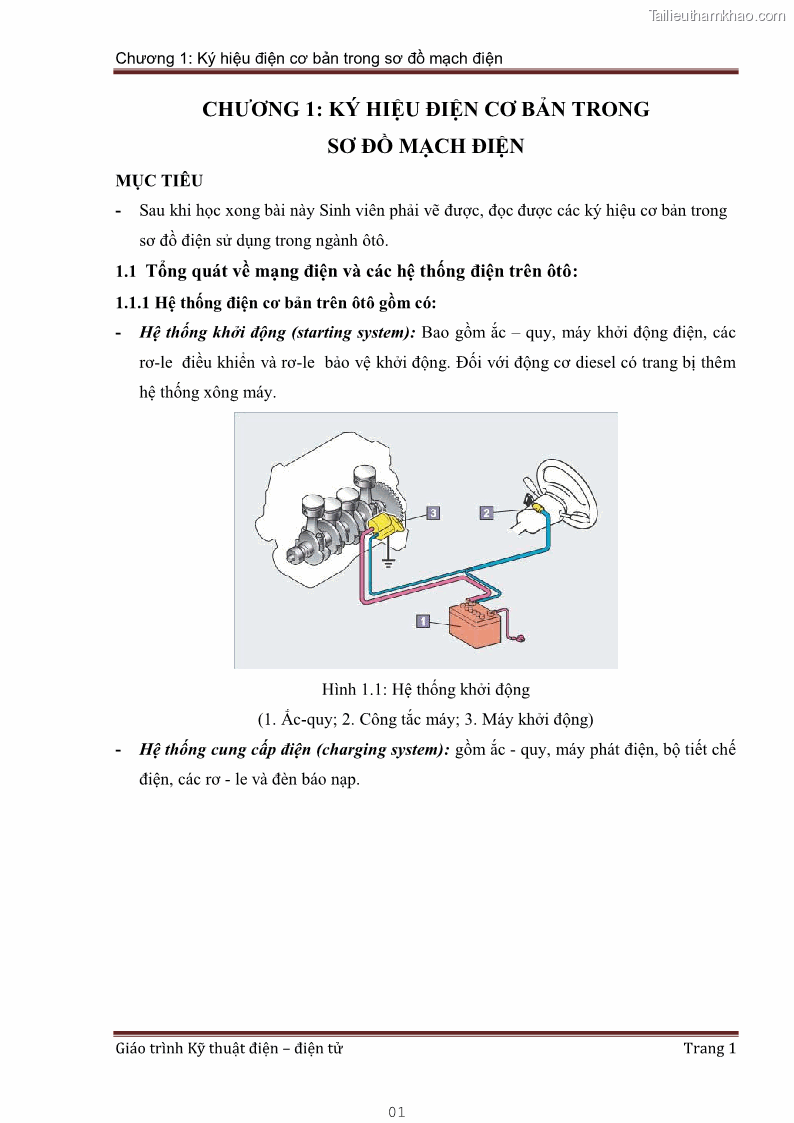 Tailieuthamkhao.com

Chương 1: Ký hiệu điện cơ bản trong sơ đồ mạch điện

CHƯƠNG 1: KÝ HIỆU ĐIỆN CƠ BẢN TRONG SƠ ĐỒ MẠCH ĐIỆN

MỤC TIÊU

- Sau khi học xong bài này Sinh viên phải vẽ được, đọc được các ký hiệu cơ bản trong sơ đồ điện sử dụng trong ngành ôtô.

1.1 Tổng quát về mạng điện và các hệ thống điện trên ôtô:

1.1.1 Hệ thống điện cơ bản trên ôtô gồm có:

- Hệ thống khởi động (starting system): Bao gồm ắc – quy, máy khởi động điện, các rơ-le điều khiển và rơ-le bảo vệ khởi động. Đối với động cơ diesel có trang bị thêm hệ thống xông máy.

3

2

1

Hình 1.1: Hệ thống khởi động

(1. Ắc-quy; 2. Công tắc máy; 3. Máy khởi động)

- Hệ thống cung cấp điện (charging system): gồm ắc - quy, máy phát điện, bộ tiết chế điện, các rơ - le và đèn báo nạp.

Giáo trình Kỹ thuật điện – điện tử	Trang 1

01