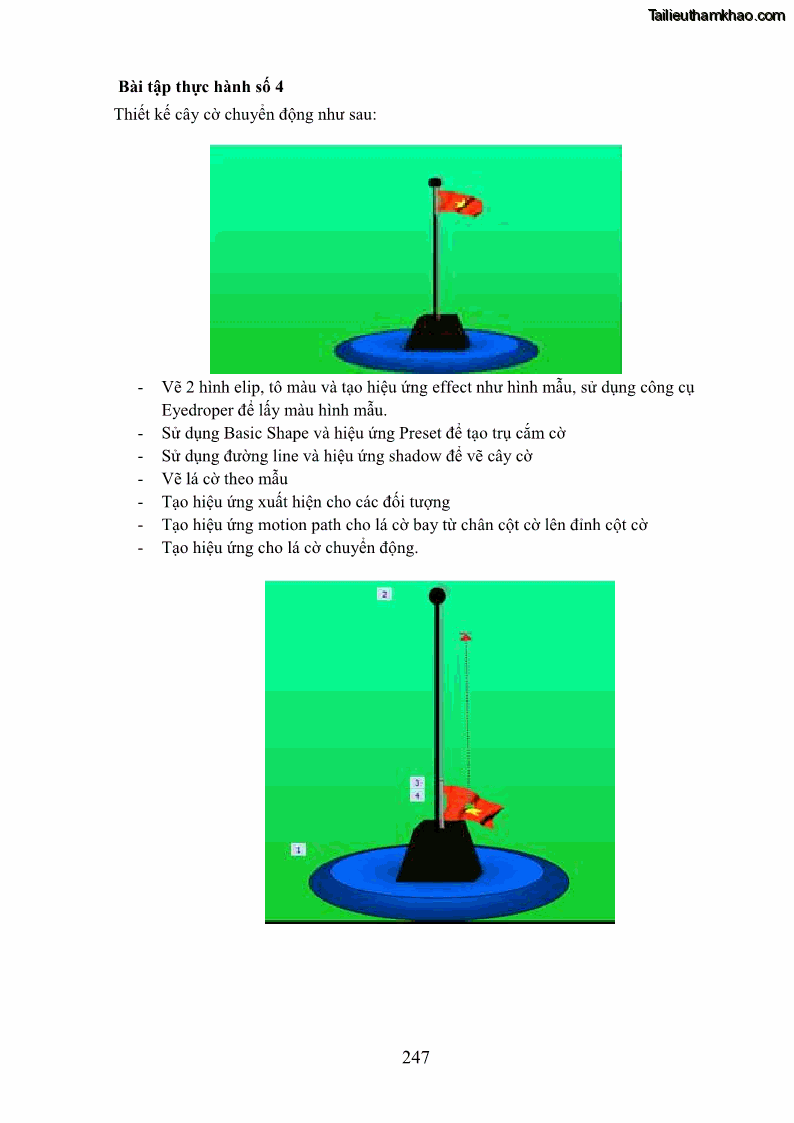 Tailieuthamkhao.com

**Bài tập thực hành số 4**

Thiết kế cây cờ chuyển động như sau:

- Vẽ 2 hình elip, tô màu và tạo hiệu ứng effect như hình mẫu, sử dụng công cụ Eyedroper để lấy màu hình mẫu.
- Sử dụng Basic Shape và hiệu ứng Preset để tạo trụ cắm cờ
- Sử dụng đường line và hiệu ứng shadow để vẽ cây cờ
- Vẽ lá cờ theo mẫu
- Tạo hiệu ứng xuất hiện cho các đối tượng
- Tạo hiệu ứng motion path cho lá cờ bay từ chân cột cờ lên đỉnh cột cờ
- Tạo hiệu ứng cho lá cờ chuyển động.

2

3
4

1

247