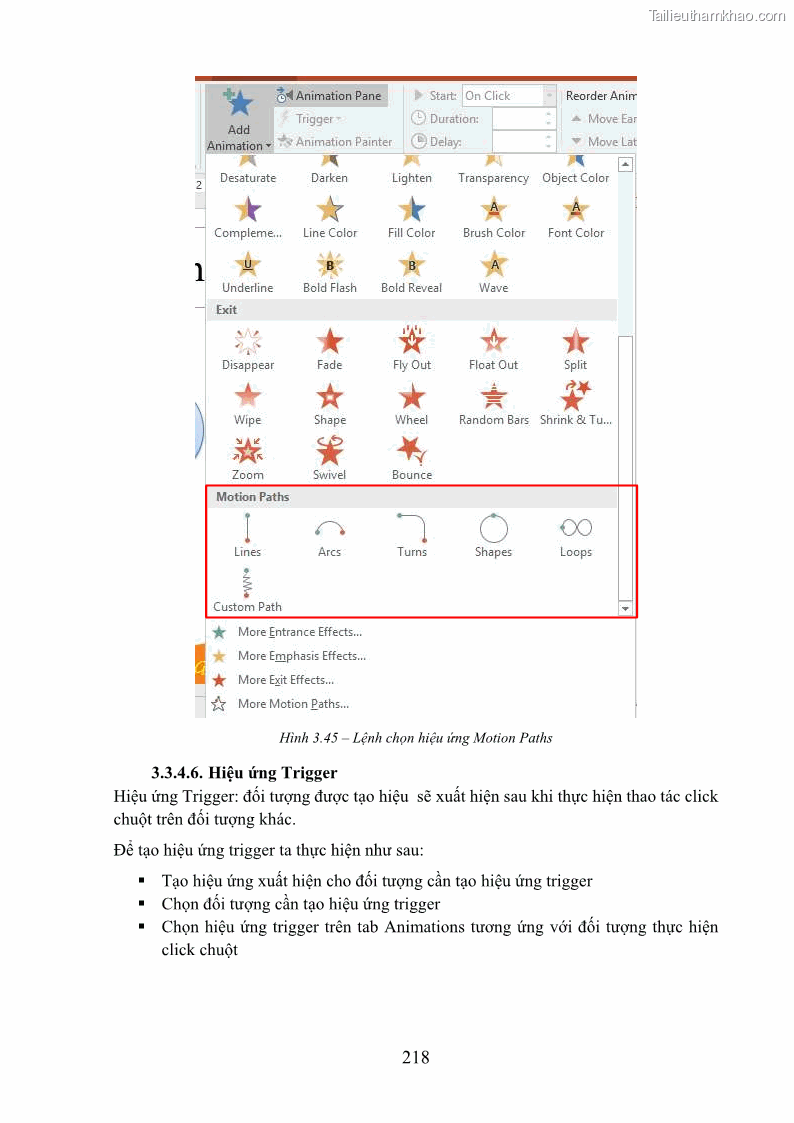 Tailieuthamkhao.com

Add Animation
Animation Pane
Trigger
Animation Painter
Start: On Click
Duration:
Delay:
Reorder Anim
Move Ear
Move Lat

Desaturate Darken Lighten Transparency Object Color
Compleme... Line Color Fill Color Brush Color Font Color
Underline Bold Flash Bold Reveal Wave

Exit
Disappear Fade Fly Out Float Out Split
Wipe Shape Wheel Random Bars Shrink & Tu...
Zoom Swivel Bounce

Motion Paths
Lines Arcs Turns Shapes Loops
Custom Path

More Entrance Effects...
More Emphasis Effects...
More Exit Effects...
More Motion Paths...

Hình 3.45 – Lệnh chọn hiệu ứng Motion Paths

3.3.4.6. Hiệu ứng Trigger

Hiệu ứng Trigger: đối tượng được tạo hiệu sẽ xuất hiện sau khi thực hiện thao tác click chuột trên đối tượng khác.

Để tạo hiệu ứng trigger ta thực hiện như sau:

▪ Tạo hiệu ứng xuất hiện cho đối tượng cần tạo hiệu ứng trigger
▪ Chọn đối tượng cần tạo hiệu ứng trigger
▪ Chọn hiệu ứng trigger trên tab Animations tương ứng với đối tượng thực hiện click chuột

218