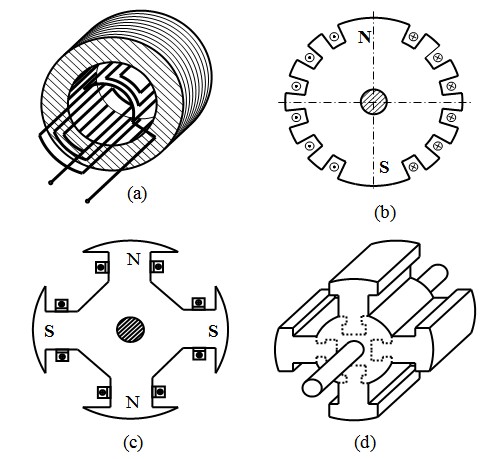 (a)

N

S

(b)

N

S

S

N

(c)

(d)