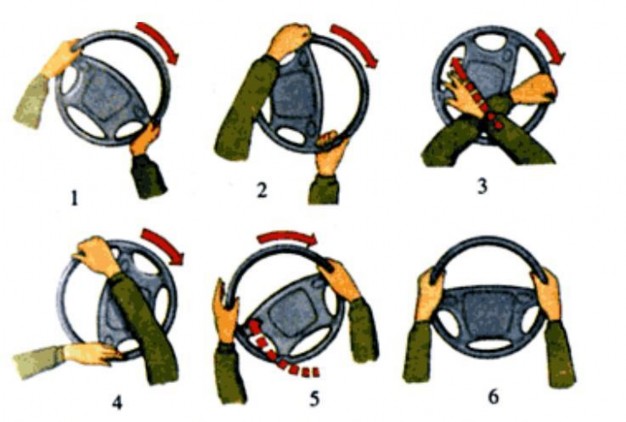 1 2 3

4 5 6