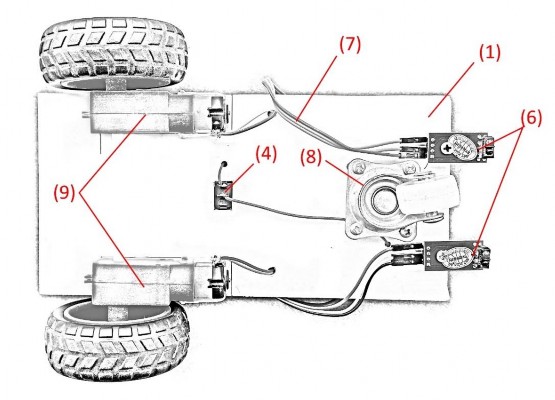 (7)
(1)
(6)
(4)
(8)
(9)