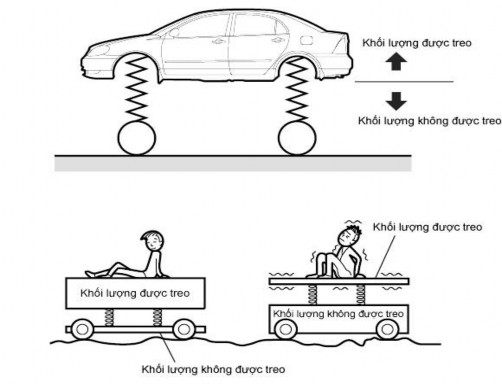 Khối lượng được treo

Khối lượng không được treo

Khối lượng được treo

Khối lượng được treo

Khối lượng không được treo

Khối lượng không được treo