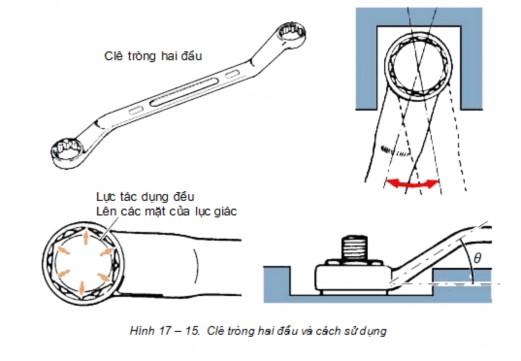 Clê tròng hai đầu

Lực tác dụng đều
Lên các mặt của lục giác

$\theta$

Hình 17 – 15. Clê tròng hai đầu và cách sử dụng