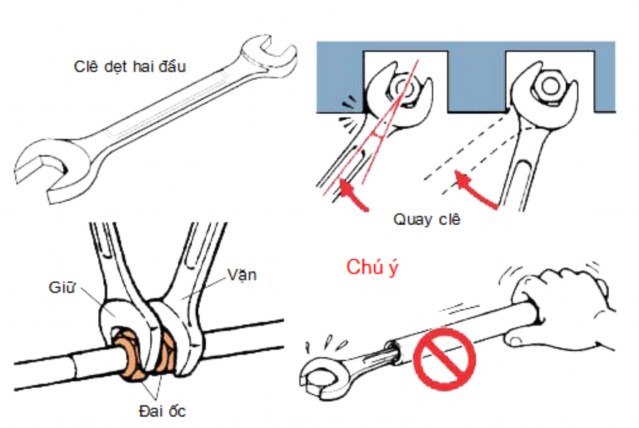 Clê dẹt hai đầu

Quay clê

Giữ

Vặn

Đai ốc

Chú ý