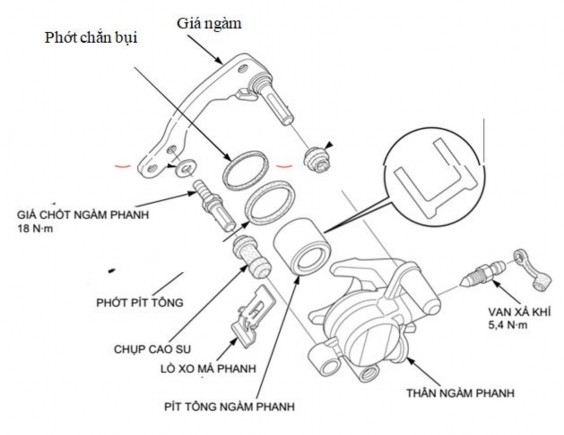 Giá ngàm

Phớt chắn bụi

GIÁ CHỐT NGÀM PHANH
18 N·m

PHỚT PÍT TÔNG

CHỤP CAO SU

LÒ XO MÁ PHANH

PÍT TÔNG NGÀM PHANH

VAN XẢ KHÍ
5,4 N·m

THÂN NGÀM PHANH