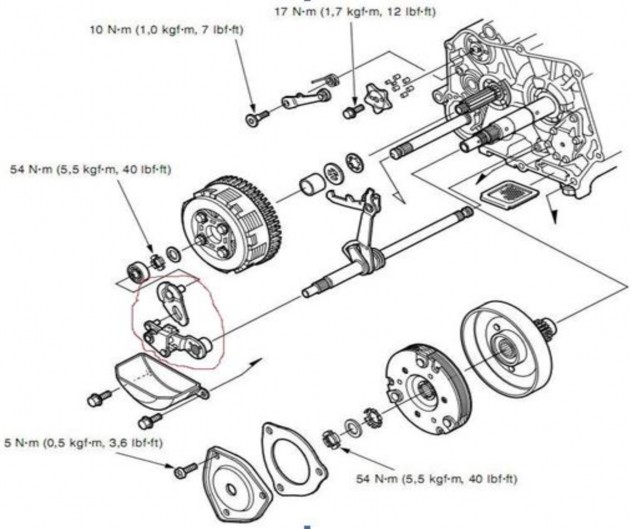 17 N·m (1,7 kgf·m, 12 lbf·ft)

10 N·m (1,0 kgf·m, 7 lbf·ft)

54 N·m (5,5 kgf·m, 40 lbf·ft)

5 N·m (0,5 kgf·m, 3,6 lbf·ft)

54 N·m (5,5 kgf·m, 40 lbf·ft)