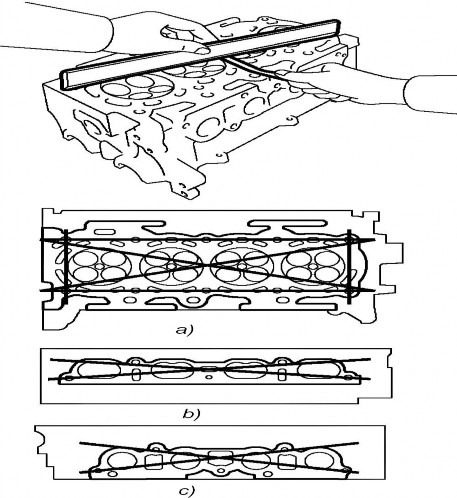 a)

b)

c)