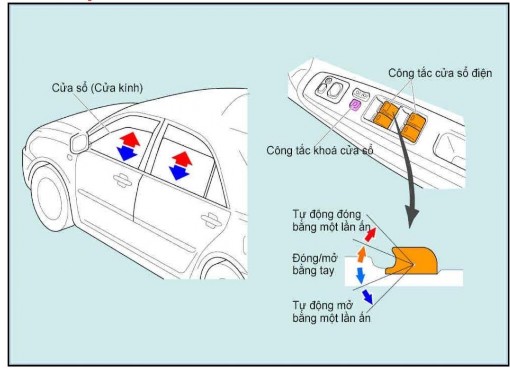 Cửa sổ (Cửa kính)

Công tắc cửa sổ điện

Công tắc khoá cửa sổ

Tự động đóng bằng một lần ấn

Đóng/mở bằng tay

Tự động mở bằng một lần ấn