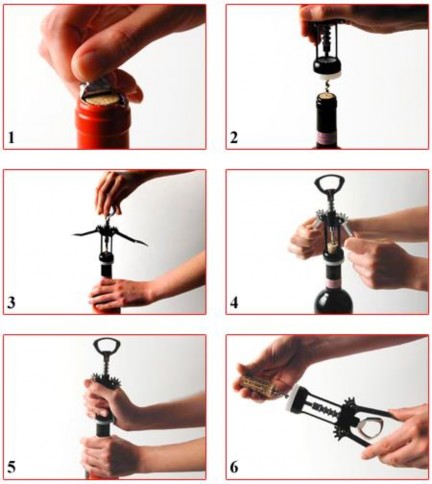 1

2

3

4

5

6