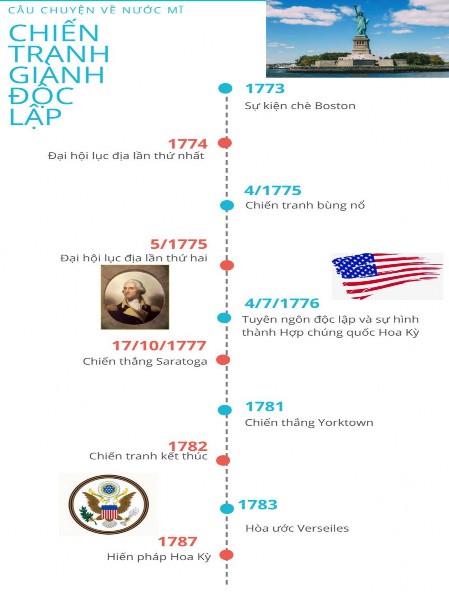 CÂU CHUYỆN VỀ NƯỚC MĨ

CHIẾN TRANH GIÀNH ĐỘC LẬP

1773
Sự kiện chè Boston

1774
Đại hội lục địa lần thứ nhất

4/1775
Chiến tranh bùng nổ

5/1775
Đại hội lục địa lần thứ hai

4/7/1776
Tuyên ngôn độc lập và sự hình thành Hợp chúng quốc Hoa Kỳ

17/10/1777
Chiến thắng Saratoga

1781
Chiến thắng Yorktown

1782
Chiến tranh kết thúc

1783
Hòa ước Verseiles

1787
Hiến pháp Hoa Kỳ