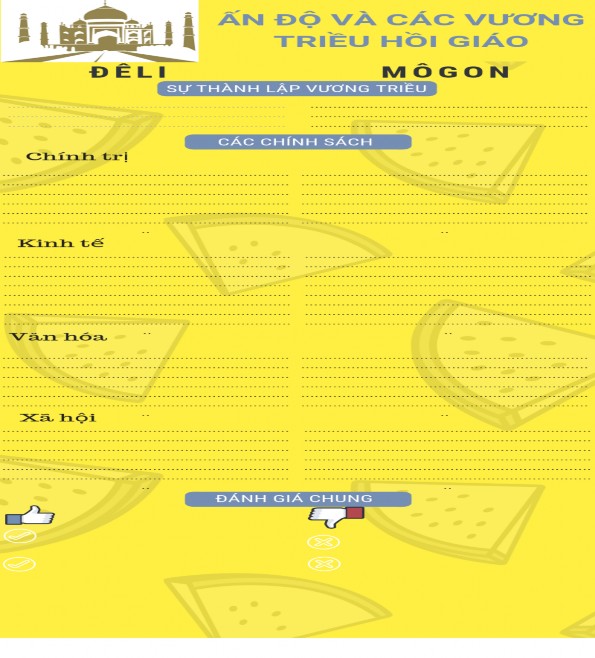 ẤN ĐỘ VÀ CÁC VƯƠNG TRIỀU HỒI GIÁO

ĐÊLI

MÔGON

SỰ THÀNH LẬP VƯƠNG TRIỀU

CÁC CHÍNH SÁCH

Chính trị

Kinh tế

Văn hóa

Xã hội

ĐÁNH GIÁ CHUNG