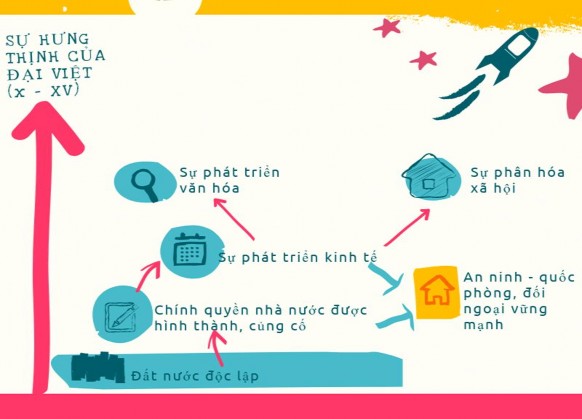 SỰ HƯNG THỊNH CỦA ĐẠI VIỆT (X - XV)

Sự phát triển văn hóa

Sự phân hóa xã hội

Sự phát triển kinh tế

An ninh - quốc phòng, đối ngoại vững mạnh

Chính quyền nhà nước được hình thành, củng cố

Đất nước độc lập