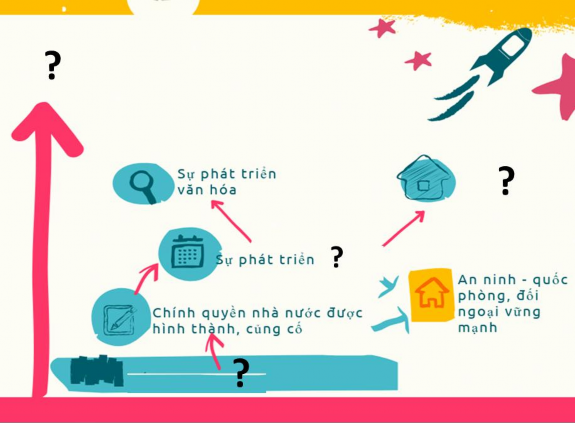 ?

Sự phát triển văn hóa

?

Sự phát triển ?

An ninh - quốc phòng, đối ngoại vững mạnh

Chính quyền nhà nước được hình thành, củng cố

?