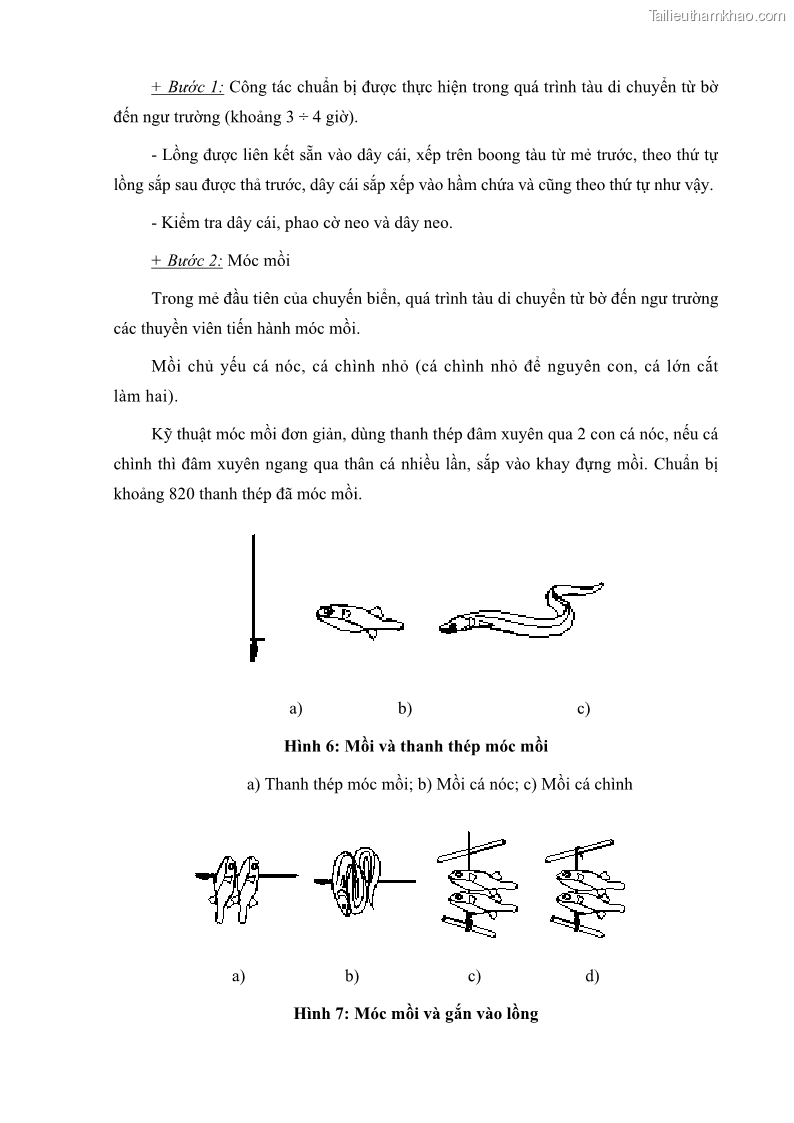 Tailieuthamkhao.com

+ Bước 1: Công tác chuẩn bị được thực hiện trong quá trình tàu di chuyển từ bờ đến ngư trường (khoảng 3 ÷ 4 giờ).

- Lồng được liên kết sẵn vào dây cái, xếp trên boong tàu từ mẻ trước, theo thứ tự lồng sắp sau được thả trước, dây cái sắp xếp vào hầm chứa và cũng theo thứ tự như vậy.

- Kiểm tra dây cái, phao cờ neo và dây neo.

+ Bước 2: Móc mồi

Trong mẻ đầu tiên của chuyến biển, quá trình tàu di chuyển từ bờ đến ngư trường các thuyền viên tiến hành móc mồi.

Mồi chủ yếu cá nóc, cá chình nhỏ (cá chình nhỏ để nguyên con, cá lớn cắt làm hai).

Kỹ thuật móc mồi đơn giản, dùng thanh thép đâm xuyên qua 2 con cá nóc, nếu cá chình thì đâm xuyên ngang qua thân cá nhiều lần, sắp vào khay đựng mồi. Chuẩn bị khoảng 820 thanh thép đã móc mồi.

a) b) c)

Hình 6: Mồi và thanh thép móc mồi

a) Thanh thép móc mồi; b) Mồi cá nóc; c) Mồi cá chình

a) b) c) d)

Hình 7: Móc mồi và gắn vào lồng