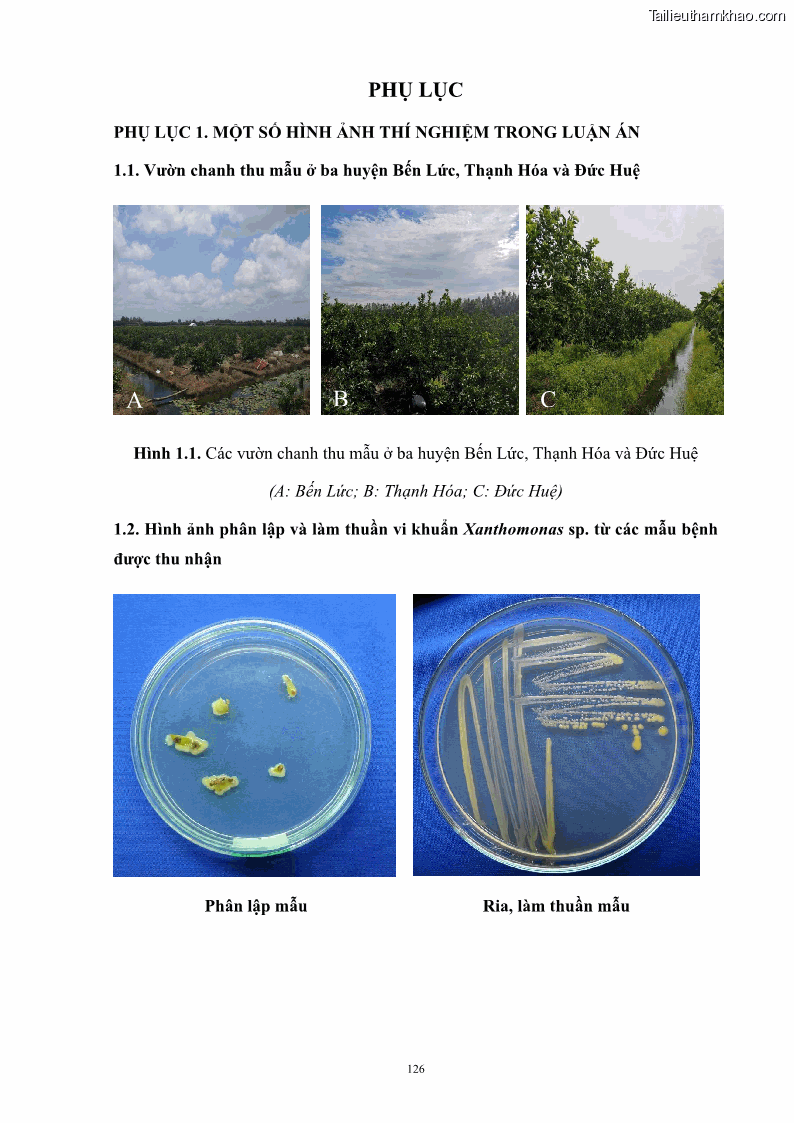 Tailieuthamkhao.com

PHỤ LỤC

PHỤ LỤC 1. MỘT SỐ HÌNH ẢNH THÍ NGHIỆM TRONG LUẬN ÁN

1.1. Vườn chanh thu mẫu ở ba huyện Bến Lức, Thạnh Hóa và Đức Huệ

A

B

C

Hình 1.1. Các vườn chanh thu mẫu ở ba huyện Bến Lức, Thạnh Hóa và Đức Huệ

(A: Bến Lức; B: Thạnh Hóa; C: Đức Huệ)

1.2. Hình ảnh phân lập và làm thuần vi khuẩn Xanthomonas sp. từ các mẫu bệnh được thu nhận

Phân lập mẫu

Ria, làm thuần mẫu

126