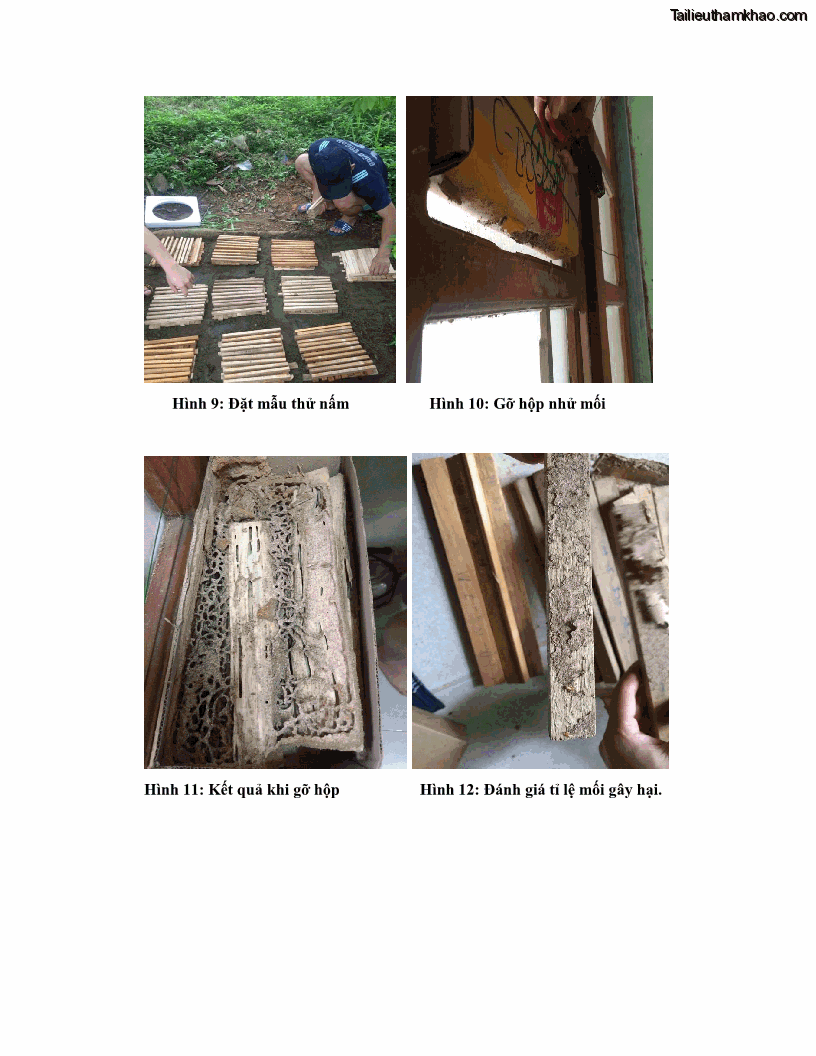 Tailieuthamkhao.com

Hình 9: Đặt mẫu thử nấm

Hình 10: Gỡ hộp nhử mối

Hình 11: Kết quả khi gỡ hộp

Hình 12: Đánh giá tỉ lệ mối gây hại.