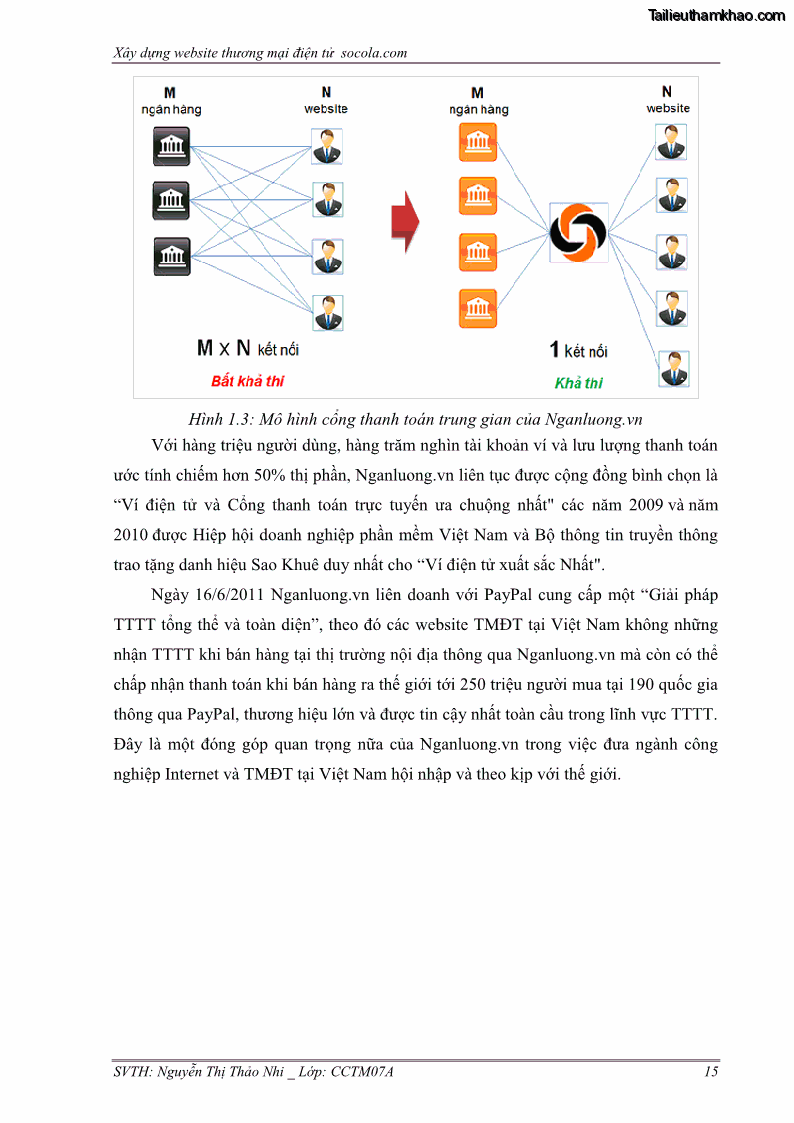 Tailieuthamkhao.com

Xây dựng website thương mại điện tử socola.com

M
ngân hàng

N
website

M x N kết nối

Bất khả thi

M
ngân hàng

N
website

1 kết nối

Khả thi

Hình 1.3: Mô hình cổng thanh toán trung gian của Nganluong.vn

Với hàng triệu người dùng, hàng trăm nghìn tài khoản ví và lưu lượng thanh toán ước tính chiếm hơn 50% thị phần, Nganluong.vn liên tục được cộng đồng bình chọn là “Ví điện tử và Cổng thanh toán trực tuyến ưa chuộng nhất" các năm 2009 và năm 2010 được Hiệp hội doanh nghiệp phần mềm Việt Nam và Bộ thông tin truyền thông trao tặng danh hiệu Sao Khuê duy nhất cho “Ví điện tử xuất sắc Nhất".

Ngày 16/6/2011 Nganluong.vn liên doanh với PayPal cung cấp một “Giải pháp TTTT tổng thể và toàn diện”, theo đó các website TMĐT tại Việt Nam không những nhận TTTT khi bán hàng tại thị trường nội địa thông qua Nganluong.vn mà còn có thể chấp nhận thanh toán khi bán hàng ra thế giới tới 250 triệu người mua tại 190 quốc gia thông qua PayPal, thương hiệu lớn và được tin cậy nhất toàn cầu trong lĩnh vực TTTT. Đây là một đóng góp quan trọng nữa của Nganluong.vn trong việc đưa ngành công nghiệp Internet và TMĐT tại Việt Nam hội nhập và theo kịp với thế giới.

SVTH: Nguyễn Thị Thảo Nhi _ Lớp: CCTM07A

15