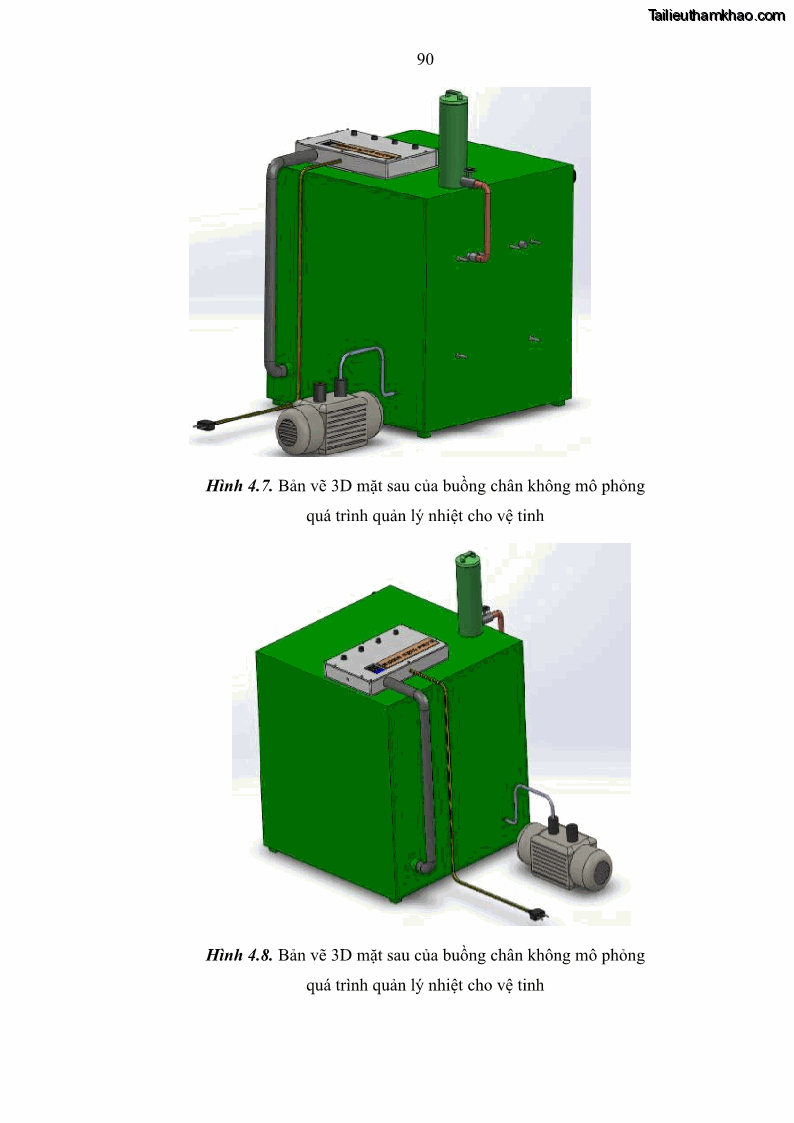 Tailieuthamkhao.com

90

Hình 4.7. Bản vẽ 3D mặt sau của buồng chân không mô phỏng quá trình quản lý nhiệt cho vệ tinh

Hình 4.8. Bản vẽ 3D mặt sau của buồng chân không mô phỏng quá trình quản lý nhiệt cho vệ tinh