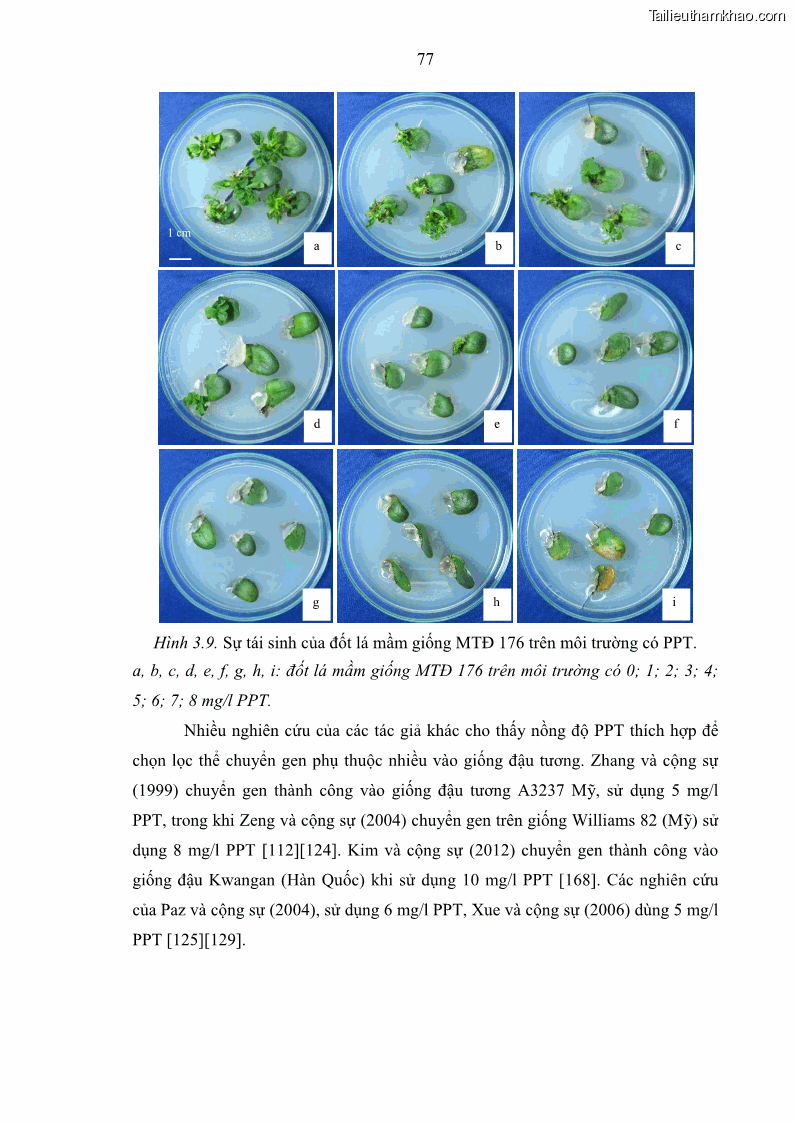 Tailieuthamkhao.com

77

1 cm

a

b

c

d

e

f

g

h

i

Hình 3.9. Sự tái sinh của đốt lá mầm giống MTĐ 176 trên môi trường có PPT. a, b, c, d, e, f, g, h, i: đốt lá mầm giống MTĐ 176 trên môi trường có 0; 1; 2; 3; 4; 5; 6; 7; 8 mg/l PPT.

Nhiều nghiên cứu của các tác giả khác cho thấy nồng độ PPT thích hợp để chọn lọc thể chuyển gen phụ thuộc nhiều vào giống đậu tương. Zhang và cộng sự (1999) chuyển gen thành công vào giống đậu tương A3237 Mỹ, sử dụng 5 mg/l PPT, trong khi Zeng và cộng sự (2004) chuyển gen trên giống Williams 82 (Mỹ) sử dụng 8 mg/l PPT [112][124]. Kim và cộng sự (2012) chuyển gen thành công vào giống đậu Kwangan (Hàn Quốc) khi sử dụng 10 mg/l PPT [168]. Các nghiên cứu của Paz và cộng sự (2004), sử dụng 6 mg/l PPT, Xue và cộng sự (2006) dùng 5 mg/l PPT [125][129].