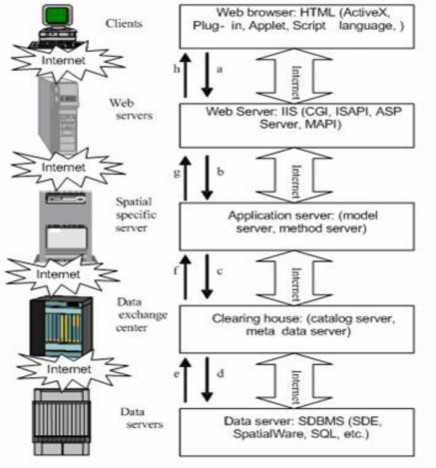 Clients

Web browser: HTML (ActiveX, Plug- in, Applet, Script language, )

Internet

h

a

Internet

Web servers

Web Server: IIS (CGI, ISAPI, ASP Server, MAPI)

Internet

g

b

Internet

Spatial specific server

Application server: (model server, method server)

Internet

f

c

Internet

Data exchange center

Clearing house: (catalog server, meta data server)

Internet

e

d

Internet

Data servers

Data server: SDBMS (SDE, SpatialWare, SQL, etc.)