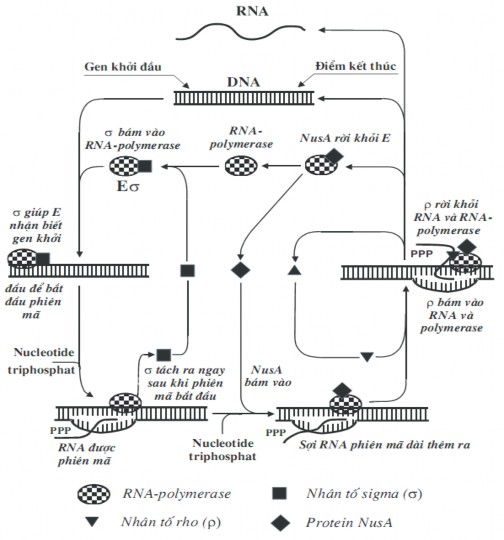 RNA

Gen khởi đầu

Điểm kết thúc

DNA

σ bám vào RNA-polymerase

RNA-polymerase

NusA rời khỏi E

Eσ

σ giúp E nhận biết gen khởi đầu để bắt đầu phiên mã

ρ rời khỏi RNA và RNA-polymerase

PPP

ρ bám vào RNA và polymerase

Nucleotide triphosphat

σ tách ra ngay sau khi phiên mã bắt đầu

NusA bám vào

PPP

RNA được phiên mã

Nucleotide triphosphat

PPP

Sợi RNA phiên mã dài thêm ra

RNA-polymerase

Nhân tố sigma (σ)

Nhân tố rho (ρ)

Protein NusA