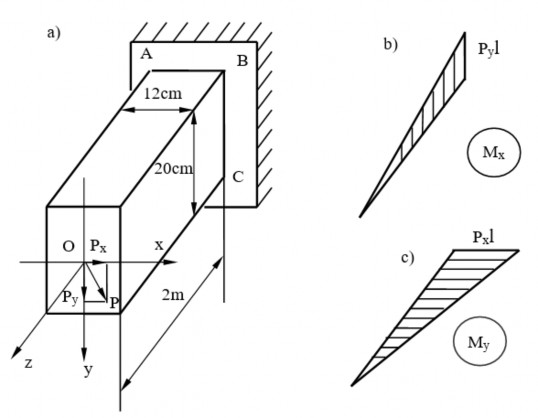 a)

A

B

12cm

20cm

C

O $P_x$

x

$P_y$

P

2m

z

y

b)

$P_yl$

$M_x$

c)

$P_xl$

$M_y$