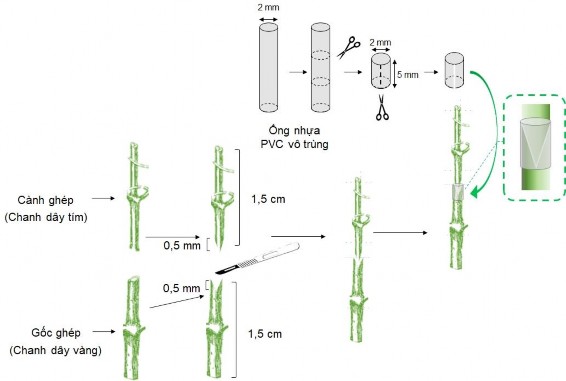 2 mm

2 mm

5 mm

Ống nhựa
PVC vô trùng

Cành ghép
(Chanh dây tím)

1,5 cm

0,5 mm

0,5 mm

Gốc ghép
(Chanh dây vàng)

1,5 cm