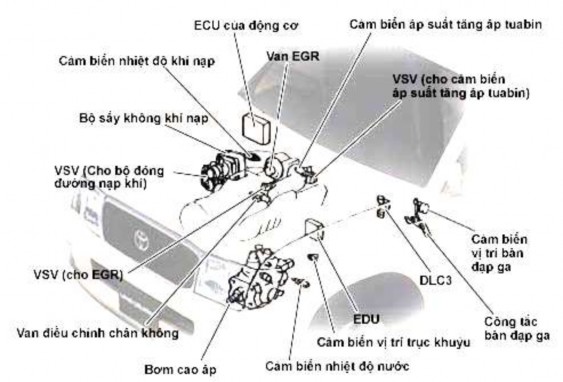 ECU của động cơ

Cảm biến áp suất tăng áp tuabin

Cảm biến nhiệt độ khí nạp

Van EGR

VSV (cho cảm biến áp suất tăng áp tuabin)

Bộ sấy không khí nạp

VSV (Cho bộ đóng đường nạp khí)

Cảm biến vị trí bàn đạp ga

VSV (cho EGR)

DLC3

EDU

Công tắc bàn đạp ga

Van điều chỉnh chân không

Cảm biến vị trí trục khuỷu

Bơm cao áp

Cảm biến nhiệt độ nước