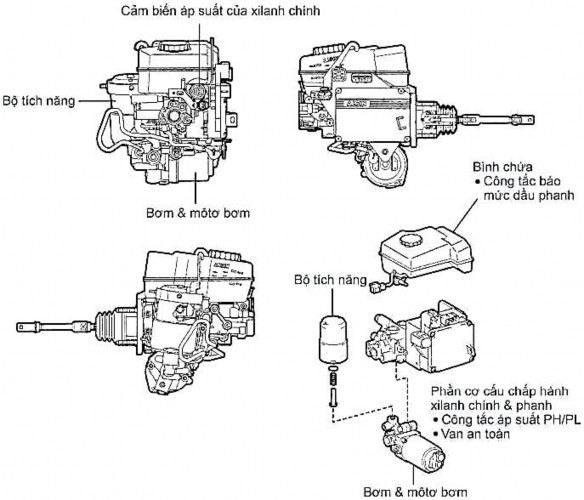 Cảm biến áp suất của xilanh chính

Bộ tích năng

Bơm & môtơ bơm

Bình chứa
• Công tắc báo mức dầu phanh

Bộ tích năng

Phần cơ cấu chấp hành xilanh chính & phanh
• Công tắc áp suất PH/PL
• Van an toàn

Bơm & môtơ bơm