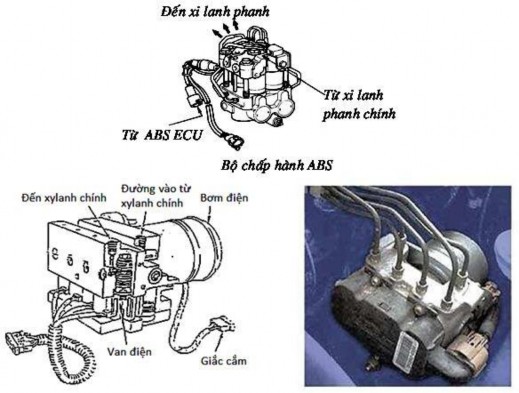 Đến xi lanh phanh

Từ xi lanh phanh chính

Từ ABS ECU

Bộ chấp hành ABS

Đến xylanh chính

Đường vào từ xylanh chính

Bơm điện

Van điện

Giắc cắm