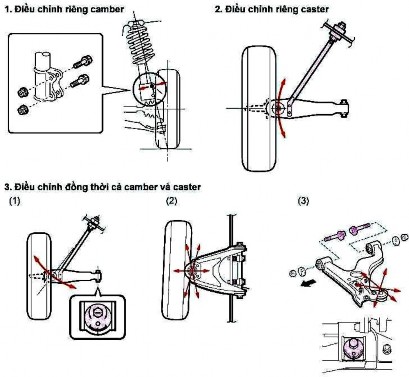 1. Điều chỉnh riêng camber

2. Điều chỉnh riêng caster

3. Điều chỉnh đồng thời cả camber và caster

(1)

(2)

(3)