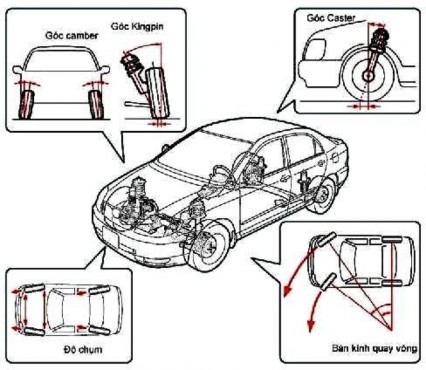 Góc camber

Góc Kingpin

Góc Caster

Độ chụm

Bán kính quay vòng