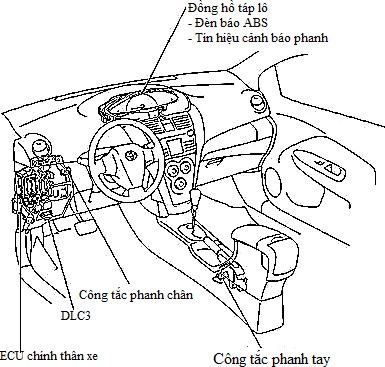 Đồng hồ táp lô
- Đèn báo ABS
- Tín hiệu cảnh báo phanh

Công tắc phanh chân

DLC3

ECU chính thân xe

Công tắc phanh tay